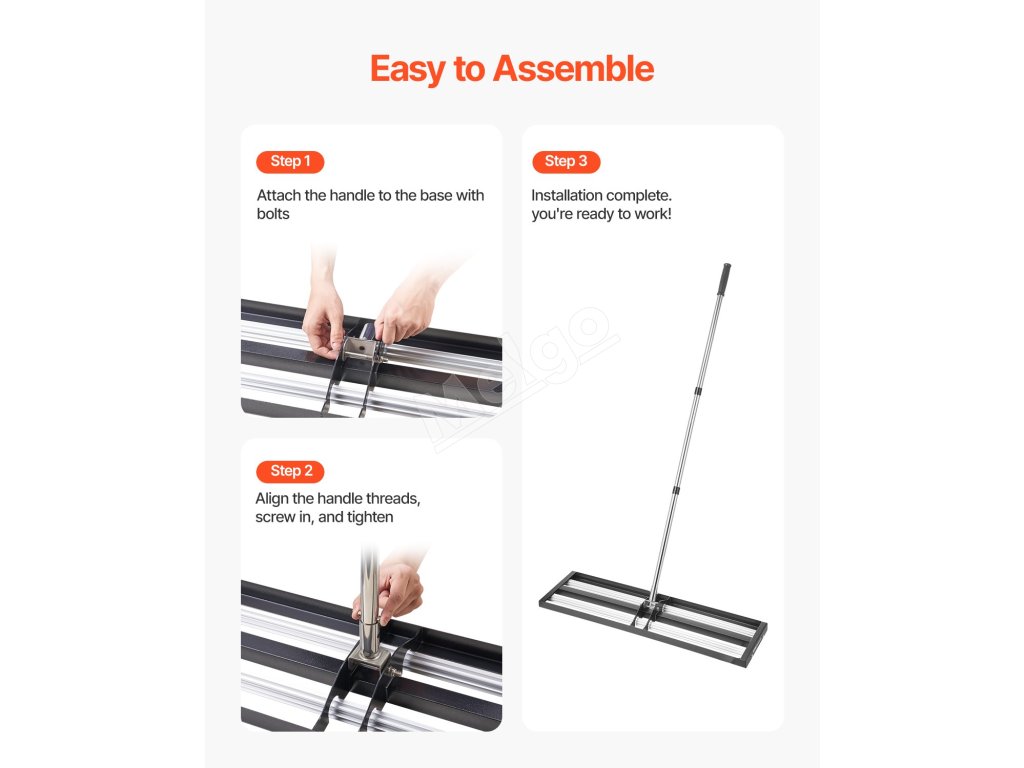 Easy to Assemble

Step 1

Attach the handle to the base with bolts

Step 2

Align the handle threads, screw in, and tighten

Step 3

Installation complete. you're ready to work!

Melgo