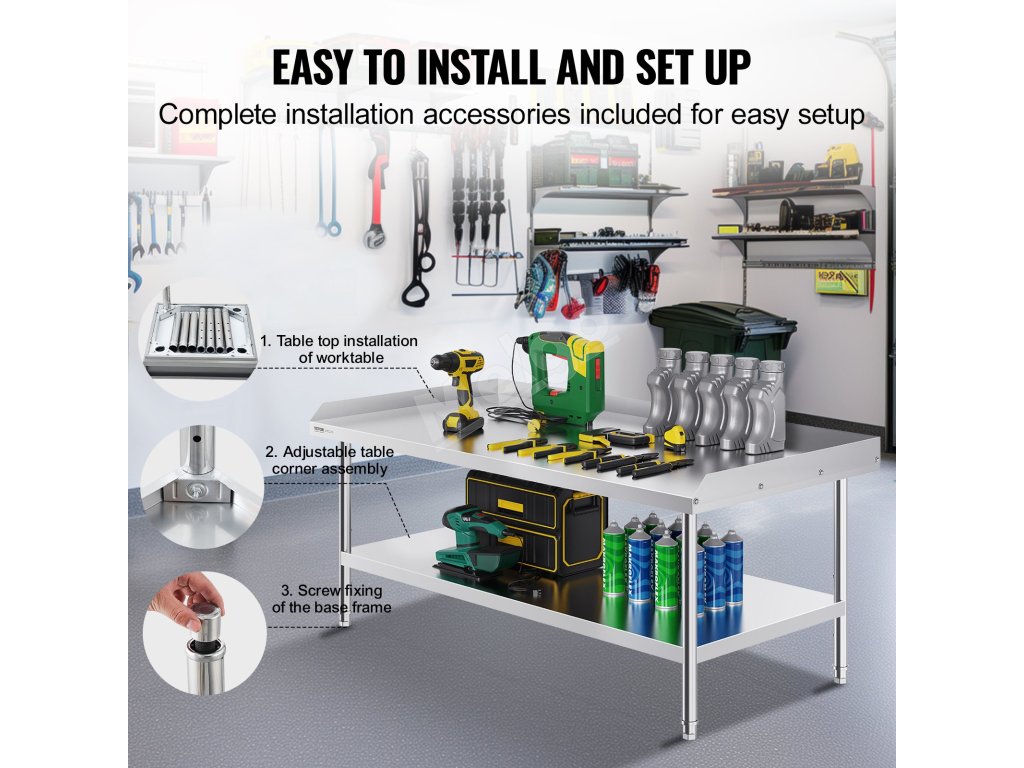 EASY TO INSTALL AND SET UP

Complete installation accessories included for easy setup

1. Table top installation of worktable

2. Adjustable table corner assembly

3. Screw fixing of the base frame