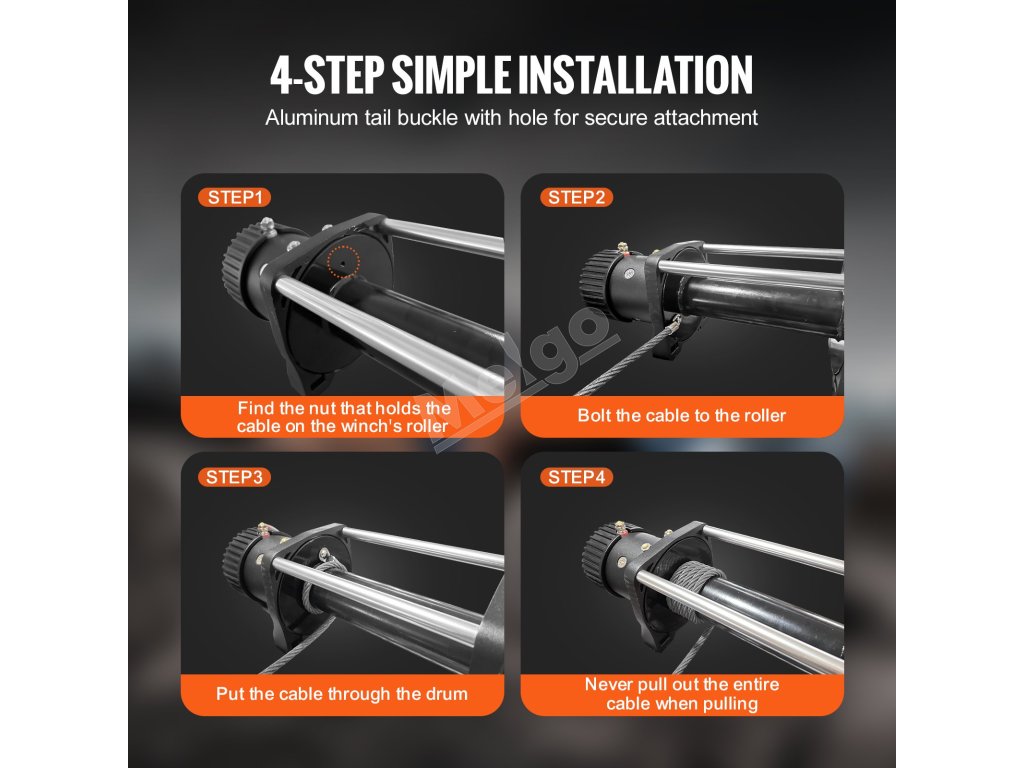 4-STEP SIMPLE INSTALLATION

Aluminum tail buckle with hole for secure attachment

STEP1

Find the nut that holds the cable on the winch's roller

STEP2

Bolt the cable to the roller

STEP3

Put the cable through the drum

STEP4

Never pull out the entire cable when pulling

Melgo