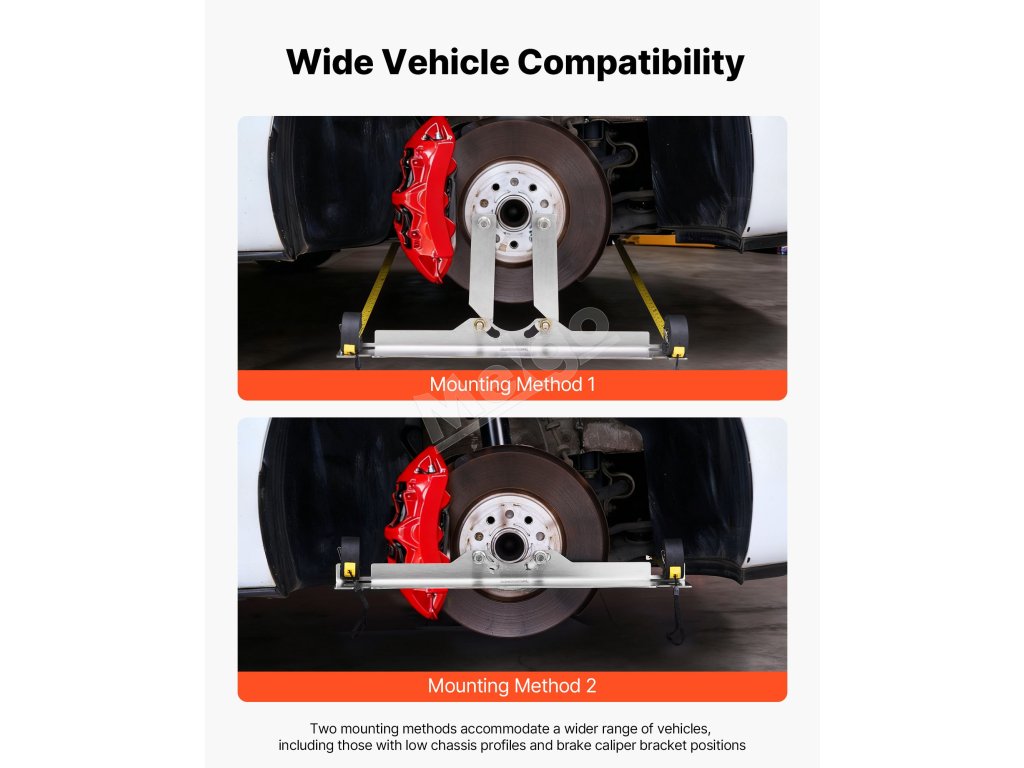 Wide Vehicle Compatibility

Mounting Method 1

Mounting Method 2

Two mounting methods accommodate a wider range of vehicles, including those with low chassis profiles and brake caliper bracket positions