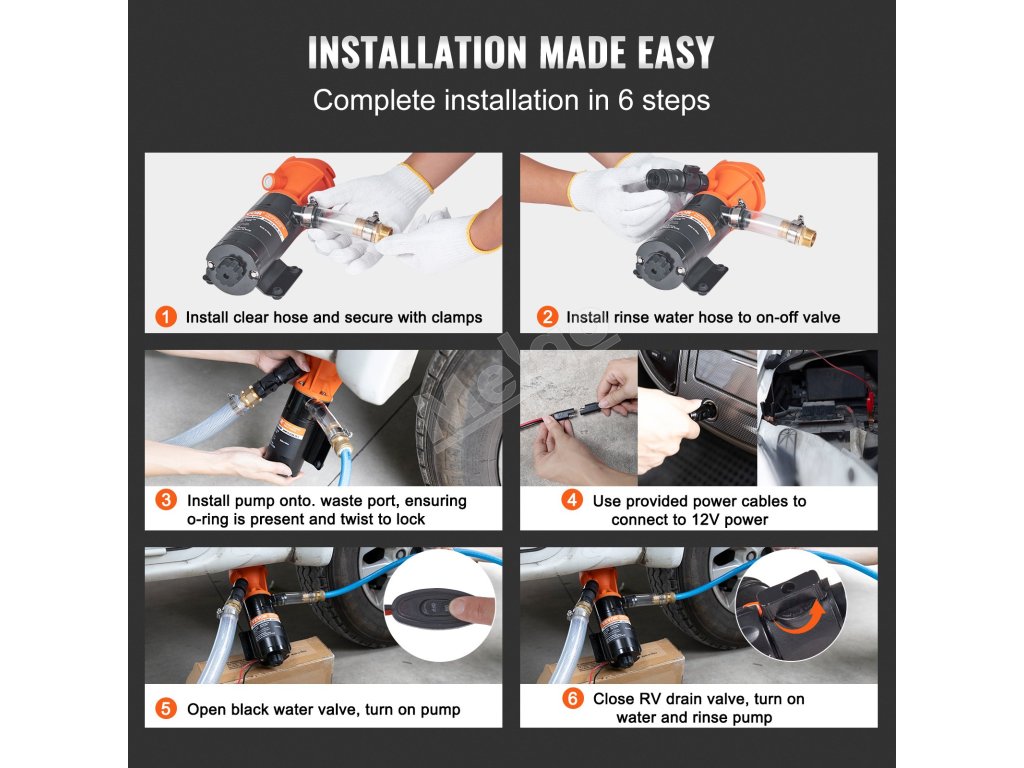 INSTALLATION MADE EASY
Complete installation in 6 steps

1 Install clear hose and secure with clamps

2 Install rinse water hose to on-off valve

3 Install pump onto. waste port, ensuring o-ring is present and twist to lock

4 Use provided power cables to connect to 12V power

5 Open black water valve, turn on pump

6 Close RV drain valve, turn on water and rinse pump