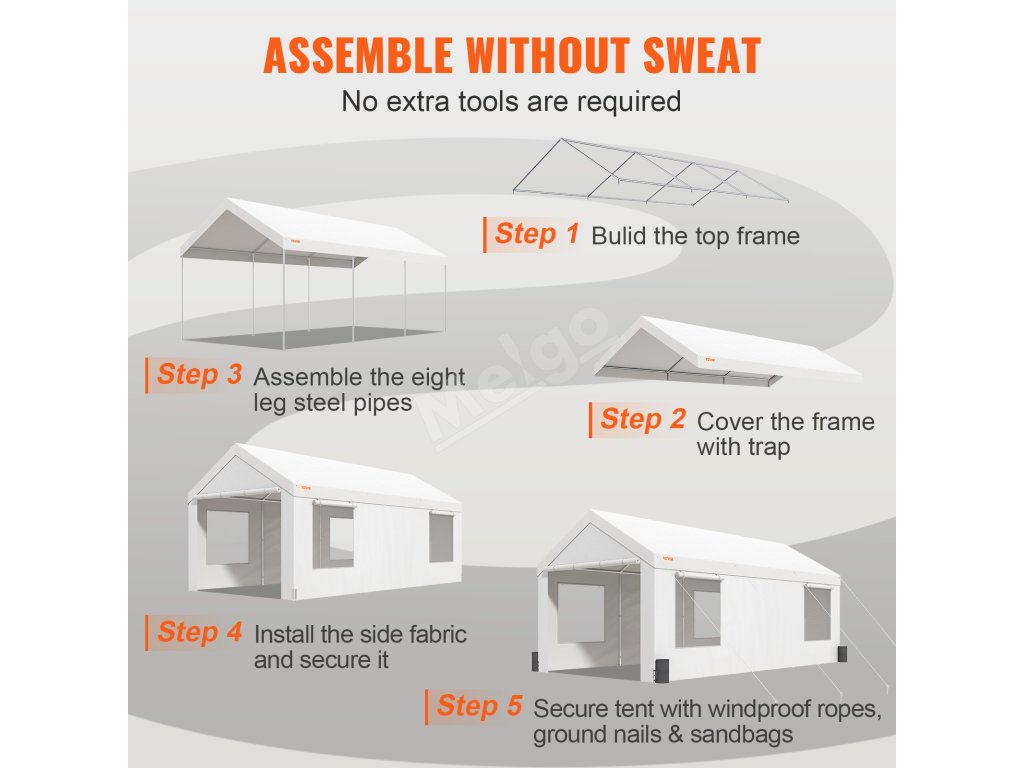 ASSEMBLE WITHOUT SWEAT

No extra tools are required

Step 1 Bulid the top frame

VEVOR

Step 3 Assemble the eight leg steel pipes

Melgo

VEVOR

Step 2 Cover the frame with trap

VEVOR

Step 4 Install the side fabric and secure it

VEVOR

Step 5 Secure tent with windproof ropes, ground nails & sandbags