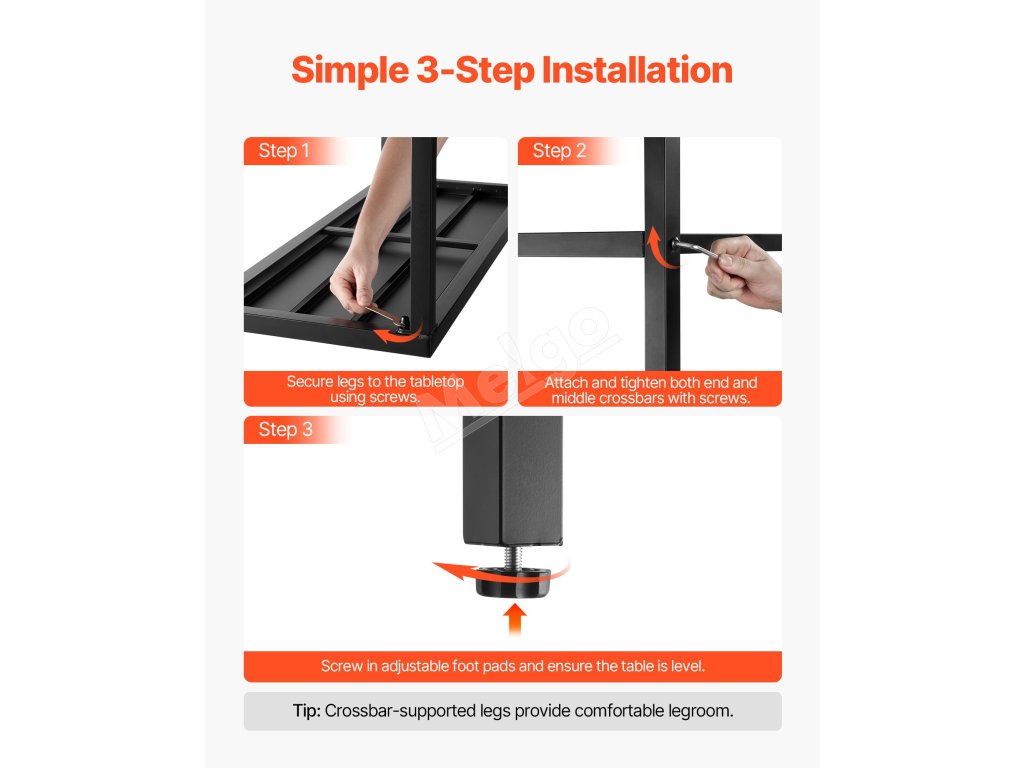 Simple 3-Step Installation

Step 1

Secure legs to the tabletop using screws.

Step 2

Attach and tighten both end and middle crossbars with screws.

Melgo

Step 3

Screw in adjustable foot pads and ensure the table is level.

Tip: Crossbar-supported legs provide comfortable legroom.