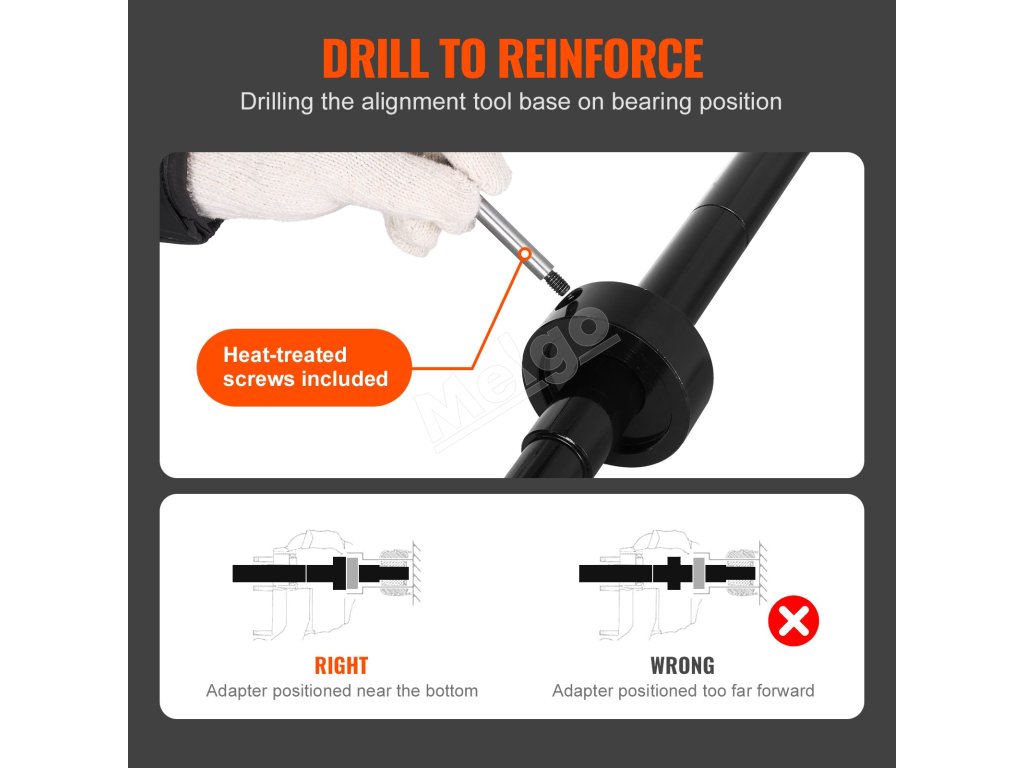 DRILL TO REINFORCE
Drilling the alignment tool base on bearing position

Heat-treated screws included

Melgo

RIGHT
Adapter positioned near the bottom

WRONG
Adapter positioned too far forward