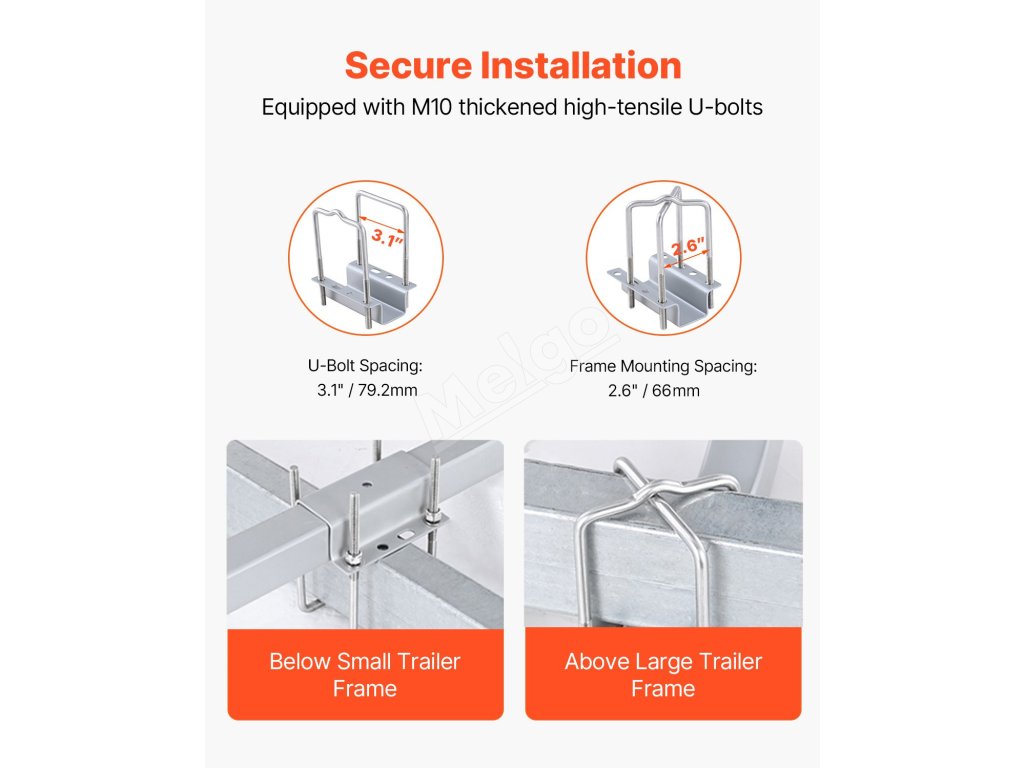 Secure Installation

Equipped with M10 thickened high-tensile U-bolts

3.1"

2.6"

U-Bolt Spacing:
3.1" / 79.2mm

Frame Mounting Spacing:
2.6" / 66mm

Melgo

Below Small Trailer Frame

Above Large Trailer Frame