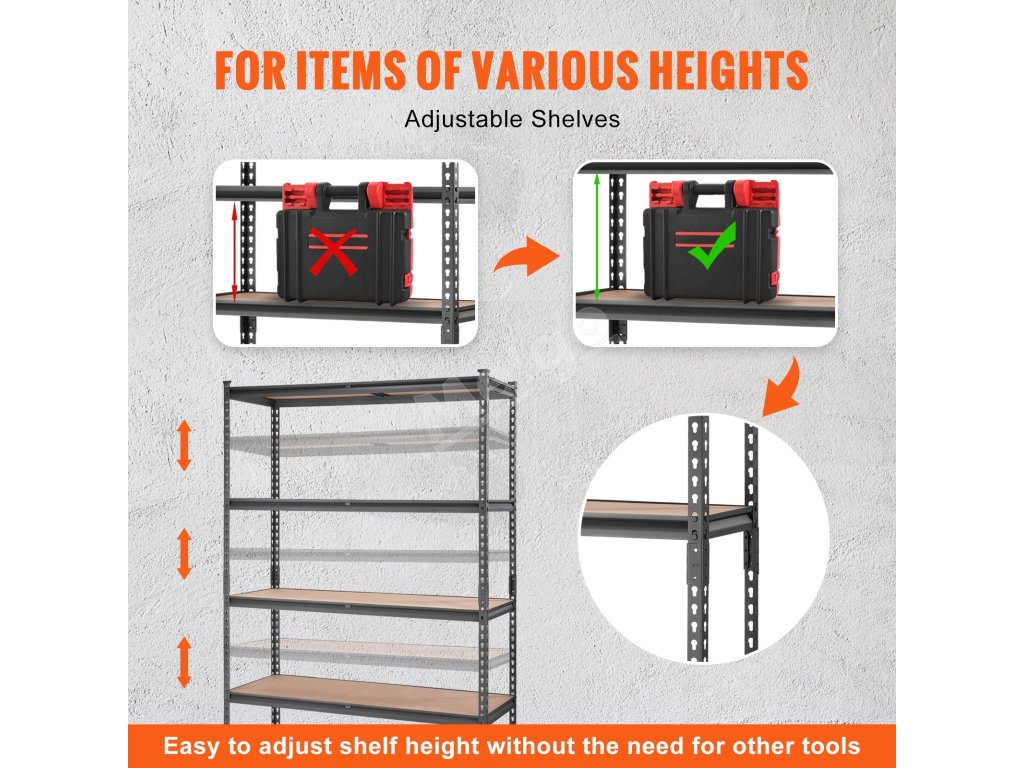 FOR ITEMS OF VARIOUS HEIGHTS

Adjustable Shelves

Easy to adjust shelf height without the need for other tools