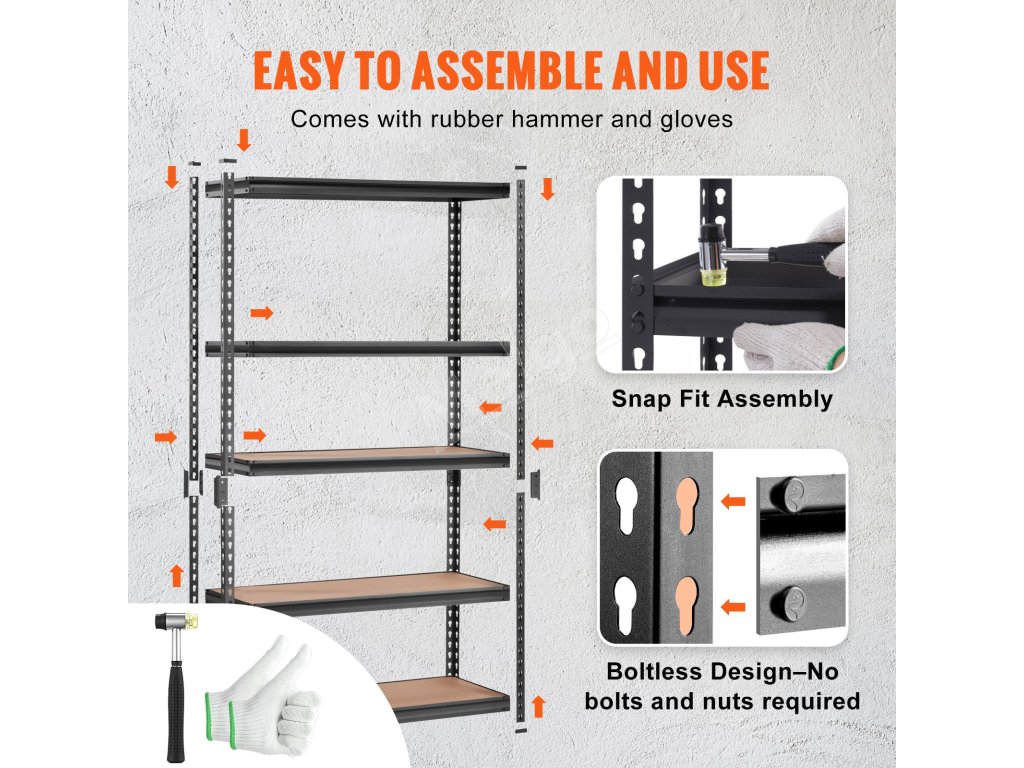 EASY TO ASSEMBLE AND USE

Comes with rubber hammer and gloves

Snap Fit Assembly

Boltless Design–No bolts and nuts required