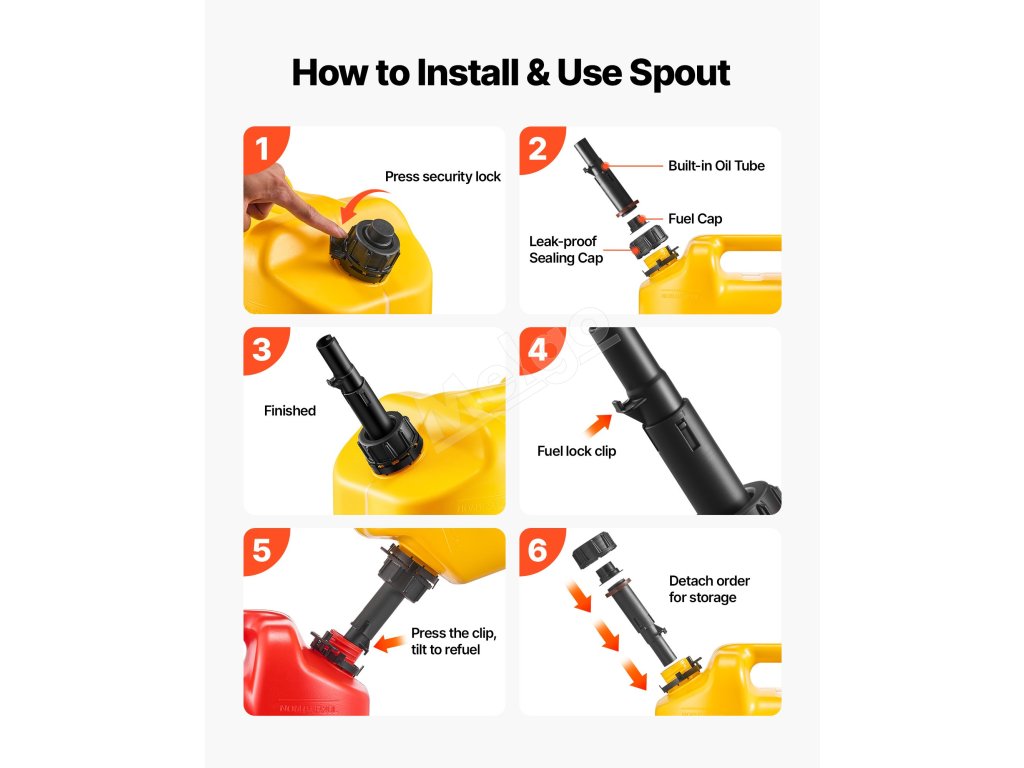 How to Install & Use Spout

1
Press security lock

2
Built-in Oil Tube
Fuel Cap
Leak-proof Sealing Cap

3
Finished

4
Fuel lock clip

5
Press the clip, tilt to refuel

6
Detach order for storage