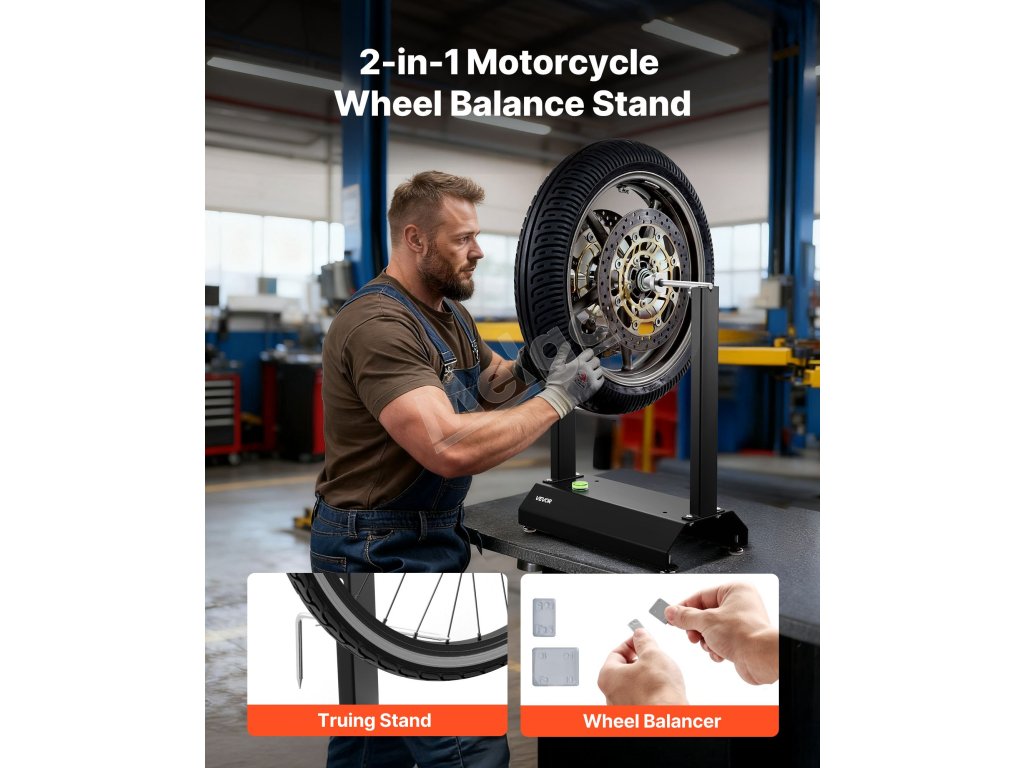 2-in-1 Motorcycle Wheel Balance Stand

VEVOR

Truing Stand

Wheel Balancer