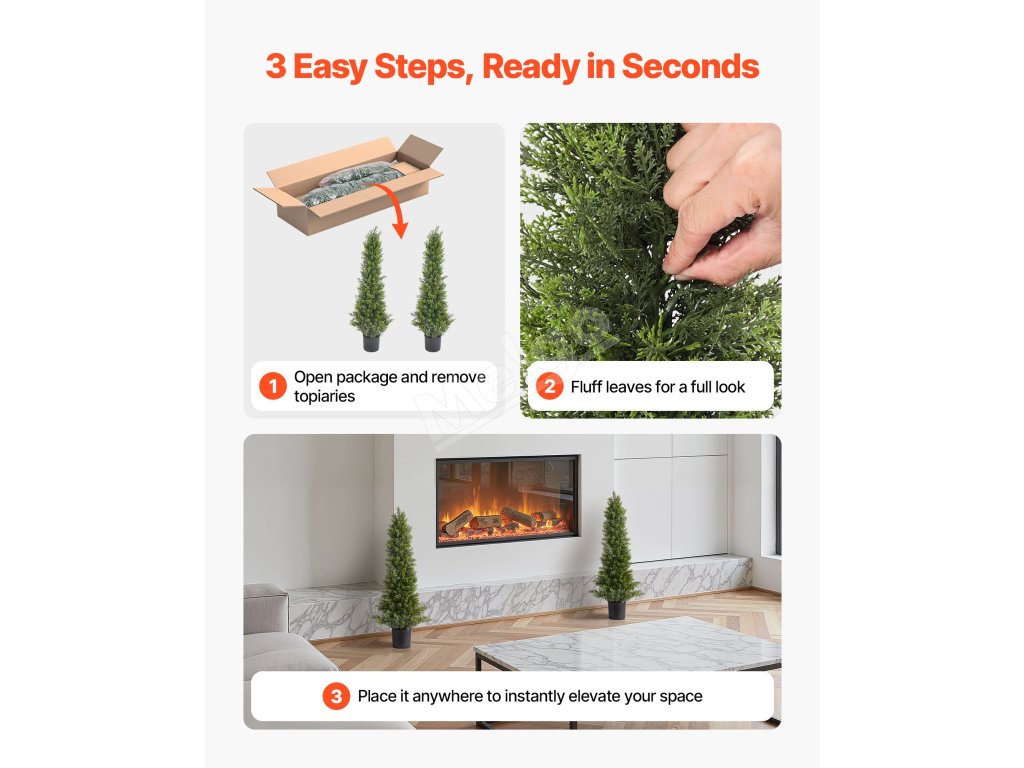 3 Easy Steps, Ready in Seconds

1 Open package and remove topiaries

2 Fluff leaves for a full look

3 Place it anywhere to instantly elevate your space