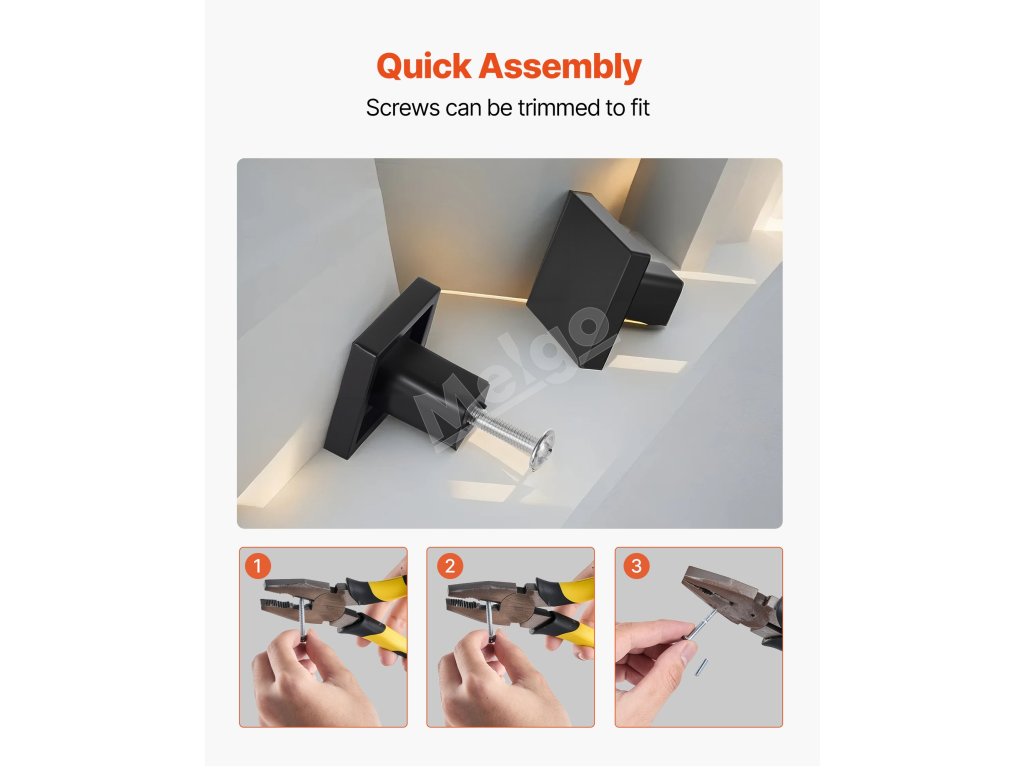 Quick Assembly
Screws can be trimmed to fit

Melgo

1

2

3