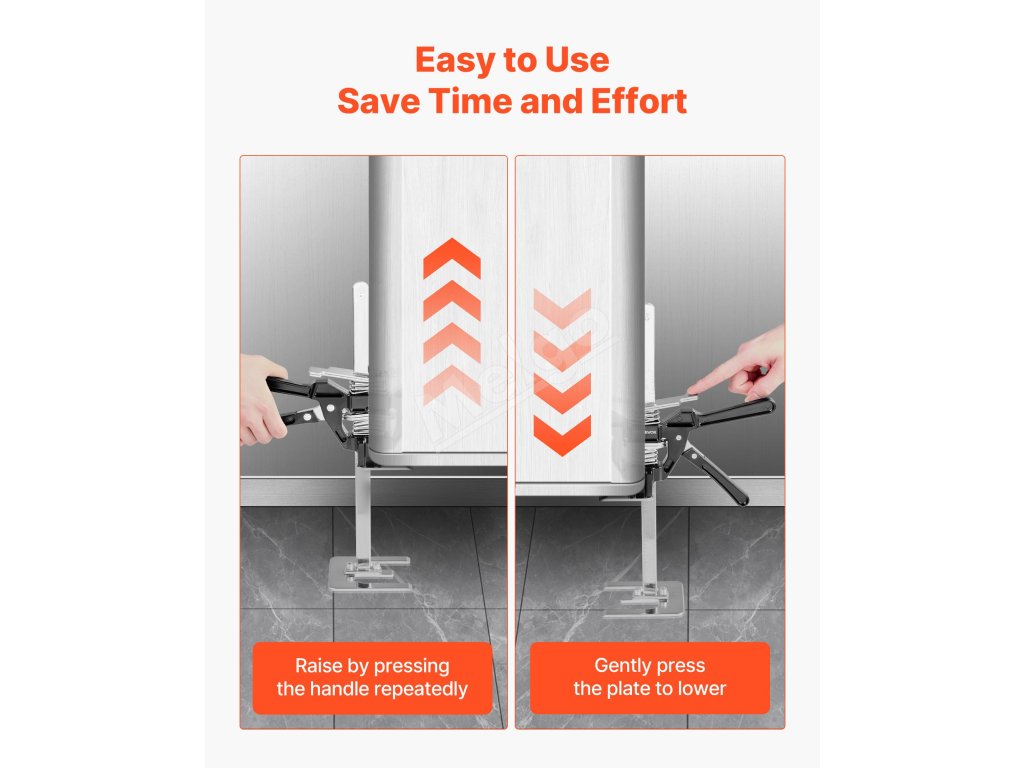 Easy to Use
Save Time and Effort

Raise by pressing the handle repeatedly

Gently press the plate to lower