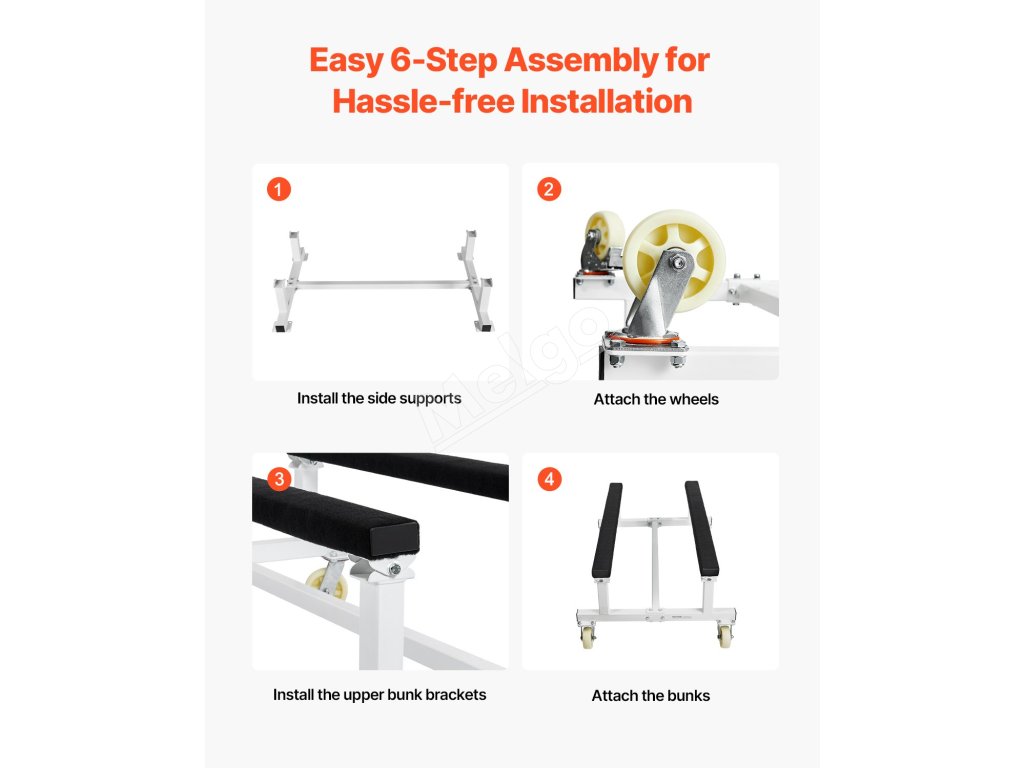 Easy 6-Step Assembly for Hassle-free Installation

1

Install the side supports

2

Attach the wheels

3

Install the upper bunk brackets

4

Attach the bunks

Melgo