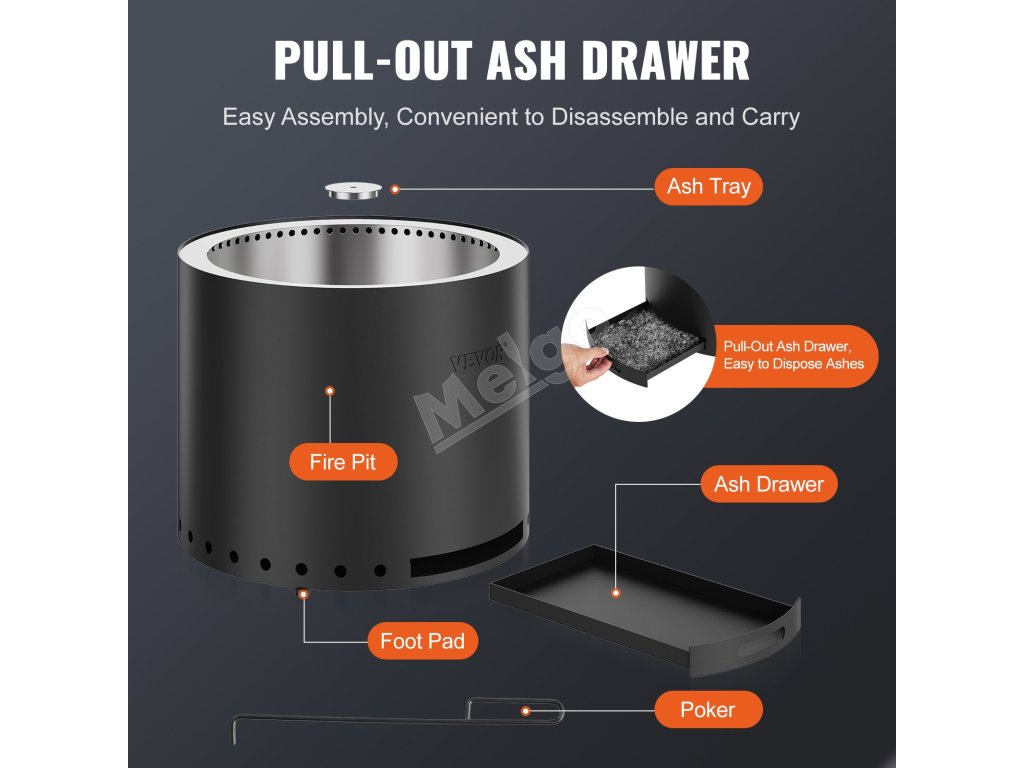 PULL-OUT ASH DRAWER

Easy Assembly, Convenient to Disassemble and Carry

Ash Tray

VEVOR

Melgo

Pull-Out Ash Drawer, Easy to Dispose Ashes

Fire Pit

Ash Drawer

Foot Pad

Poker