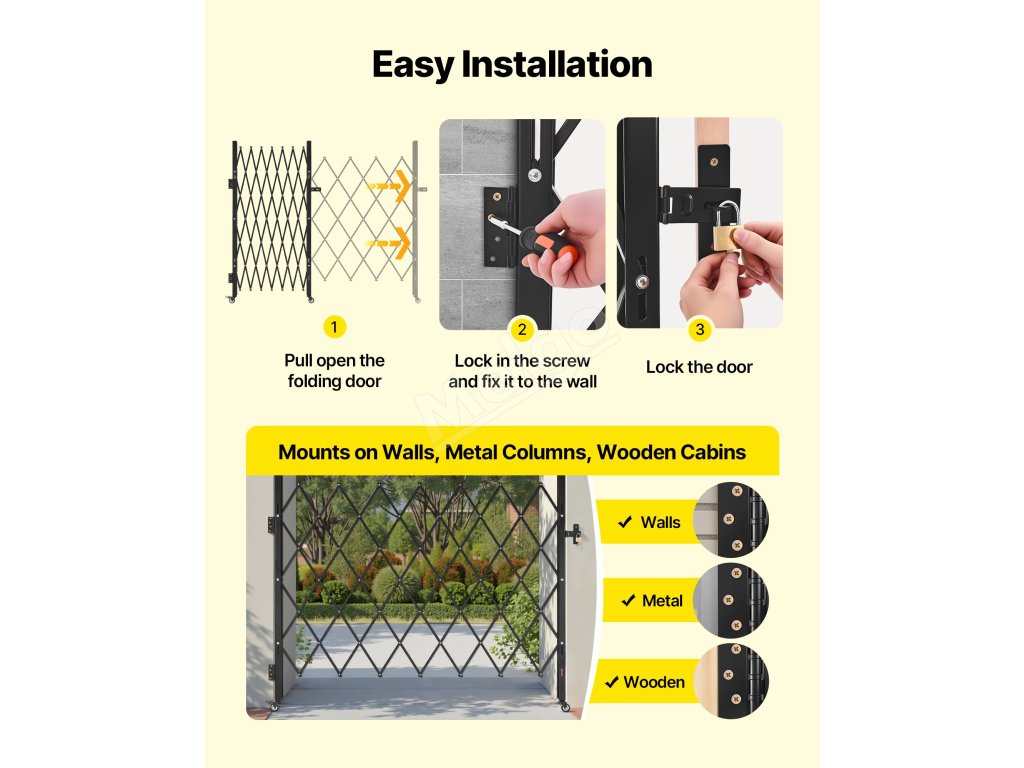 Easy Installation

1
Pull open the folding door

2
Lock in the screw and fix it to the wall

3
Lock the door

Mounts on Walls, Metal Columns, Wooden Cabins

✓ Walls

✓ Metal

✓ Wooden