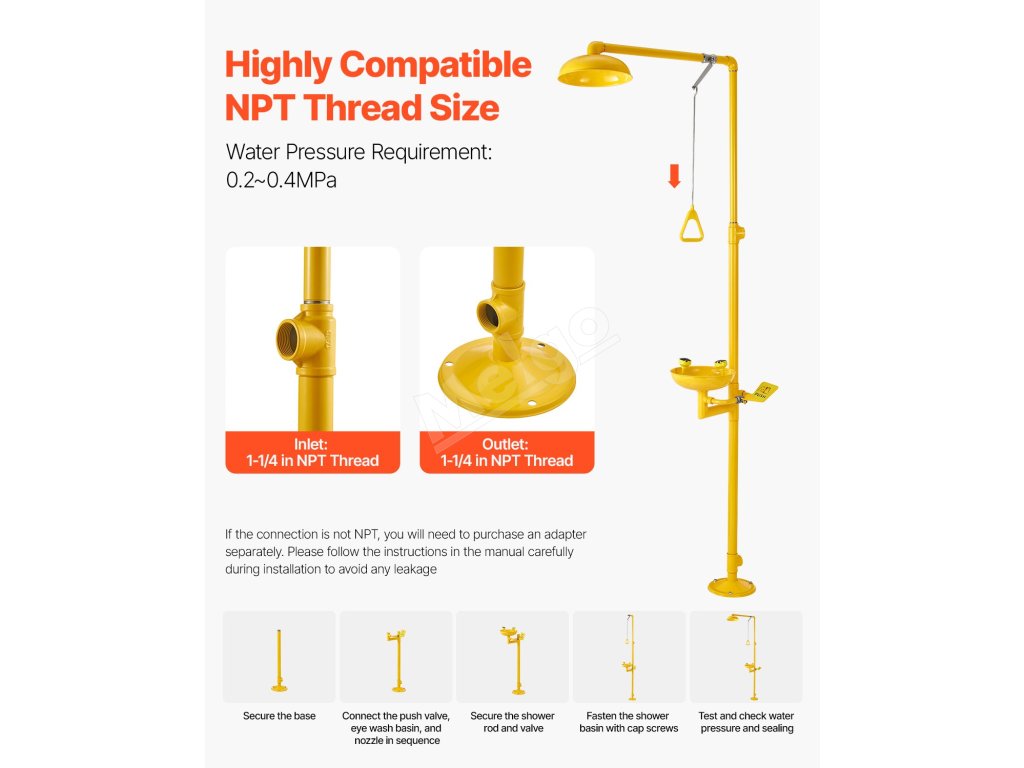 Highly Compatible NPT Thread Size

Water Pressure Requirement: 0.2~0.4MPa

Inlet:
1-1/4 in NPT Thread

Outlet:
1-1/4 in NPT Thread

If the connection is not NPT, you will need to purchase an adapter separately. Please follow the instructions in the manual carefully during installation to avoid any leakage

Secure the base

Connect the push valve, eye wash basin, and nozzle in sequence

Secure the shower rod and valve

Fasten the shower basin with cap screws

Test and check water pressure and sealing