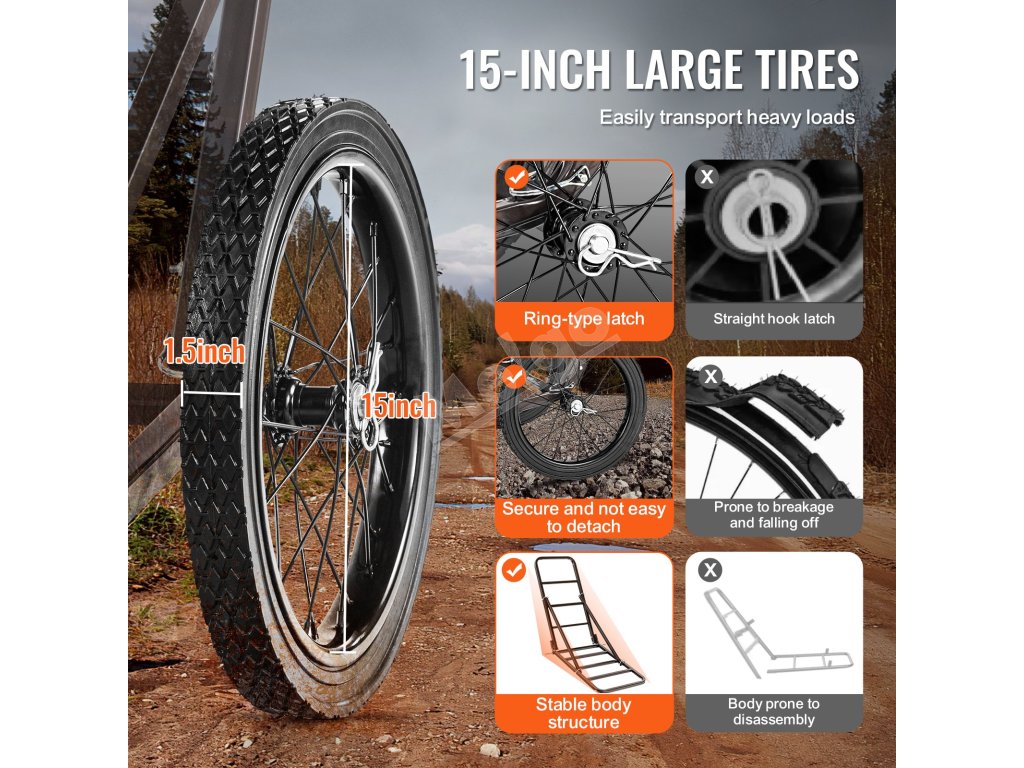 15-INCH LARGE TIRES

Easily transport heavy loads

1.5inch

15inch

Ring-type latch

Straight hook latch

Secure and not easy to detach

Prone to breakage and falling off

Stable body structure

Body prone to disassembly