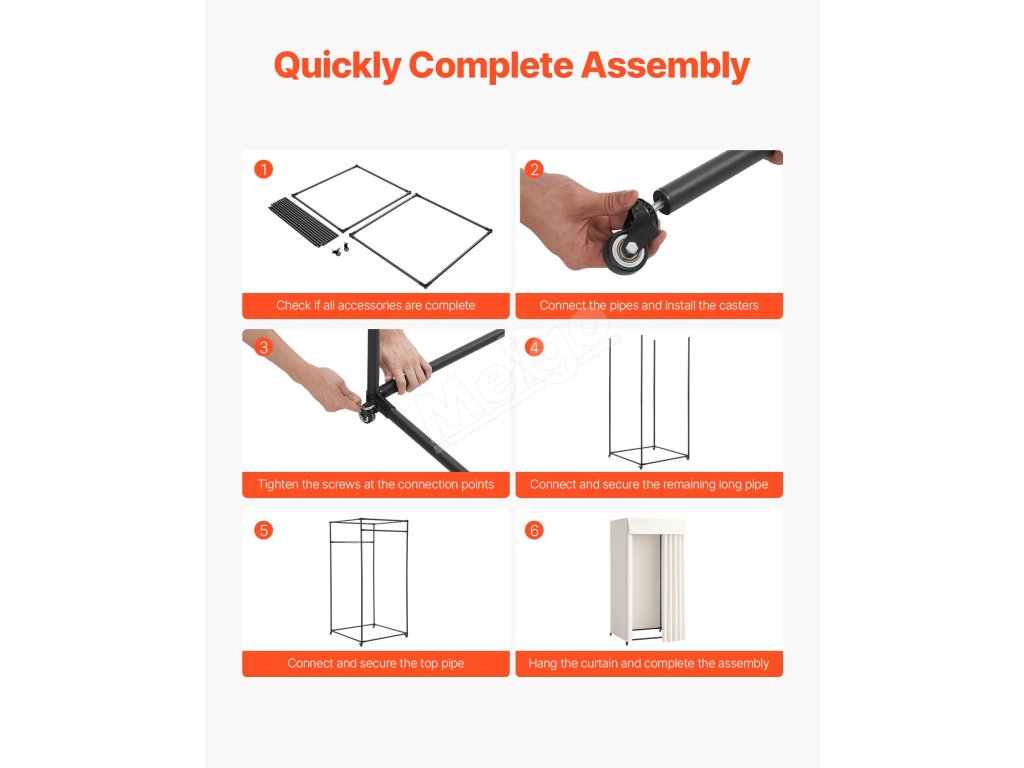 Quickly Complete Assembly

1
Check if all accessories are complete

2
Connect the pipes and install the casters

3
Tighten the screws at the connection points

4
Connect and secure the remaining long pipe

5
Connect and secure the top pipe

6
Hang the curtain and complete the assembly

Melgo