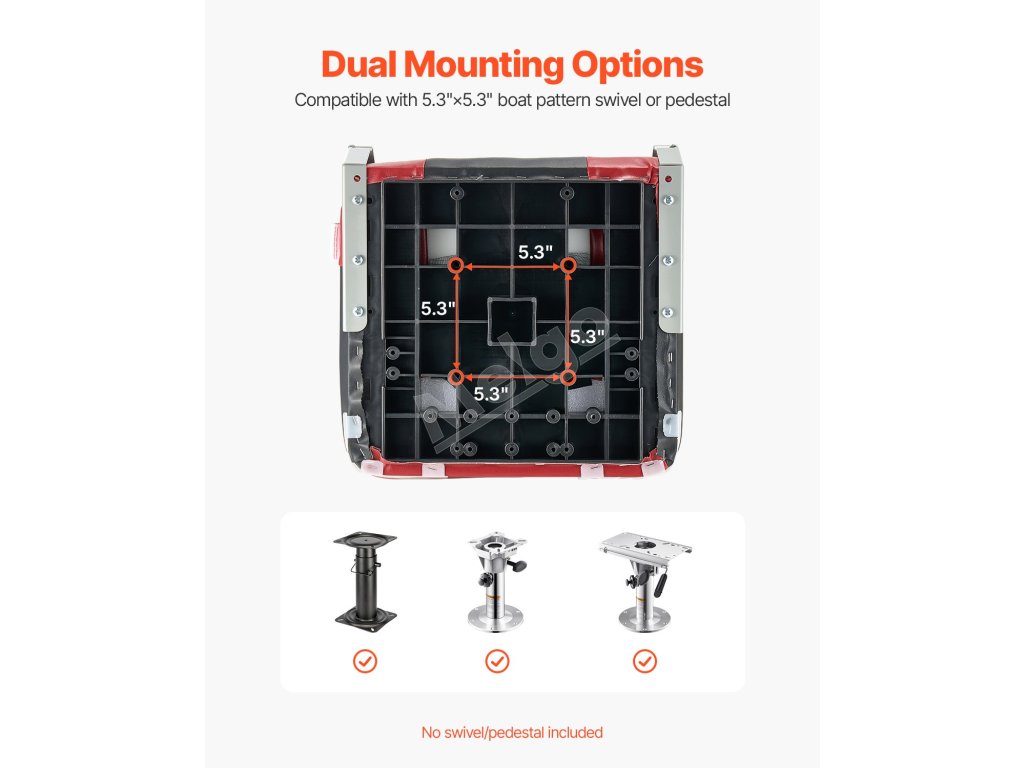 Dual Mounting Options

Compatible with 5.3"×5.3" boat pattern swivel or pedestal

5.3"

5.3"

5.3"

5.3"

No swivel/pedestal included