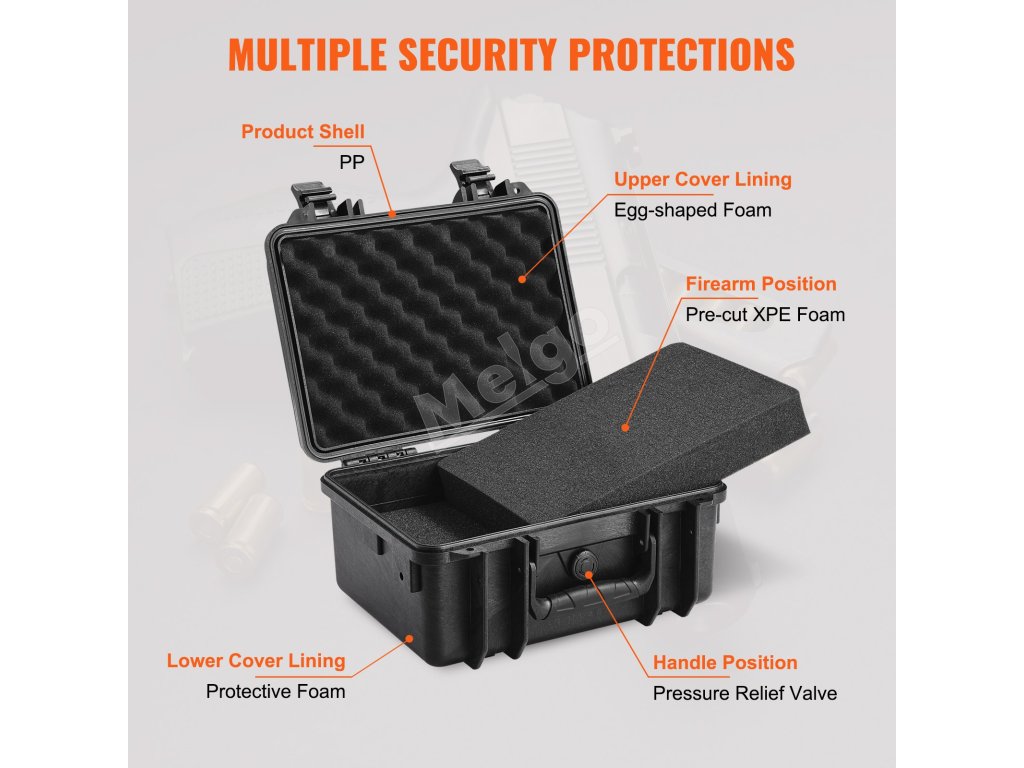 MULTIPLE SECURITY PROTECTIONS

Product Shell
PP

Upper Cover Lining
Egg-shaped Foam

Firearm Position
Pre-cut XPE Foam

Melgo

Lower Cover Lining
Protective Foam

Handle Position
Pressure Relief Valve