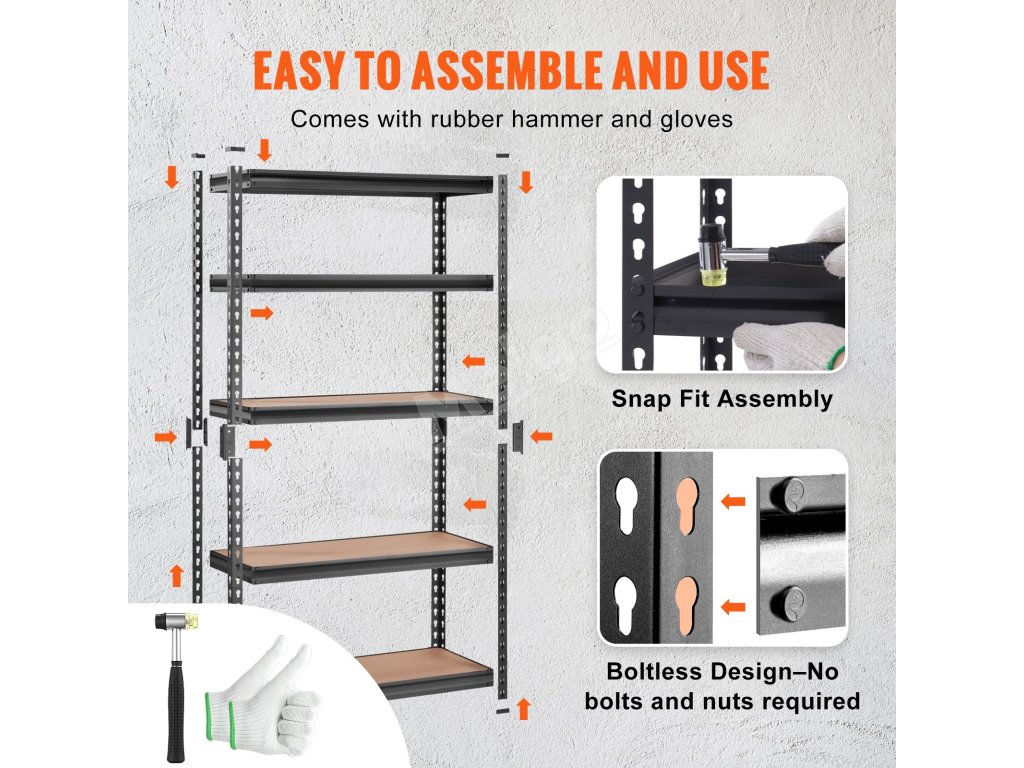 EASY TO ASSEMBLE AND USE

Comes with rubber hammer and gloves

Snap Fit Assembly

Boltless Design–No bolts and nuts required