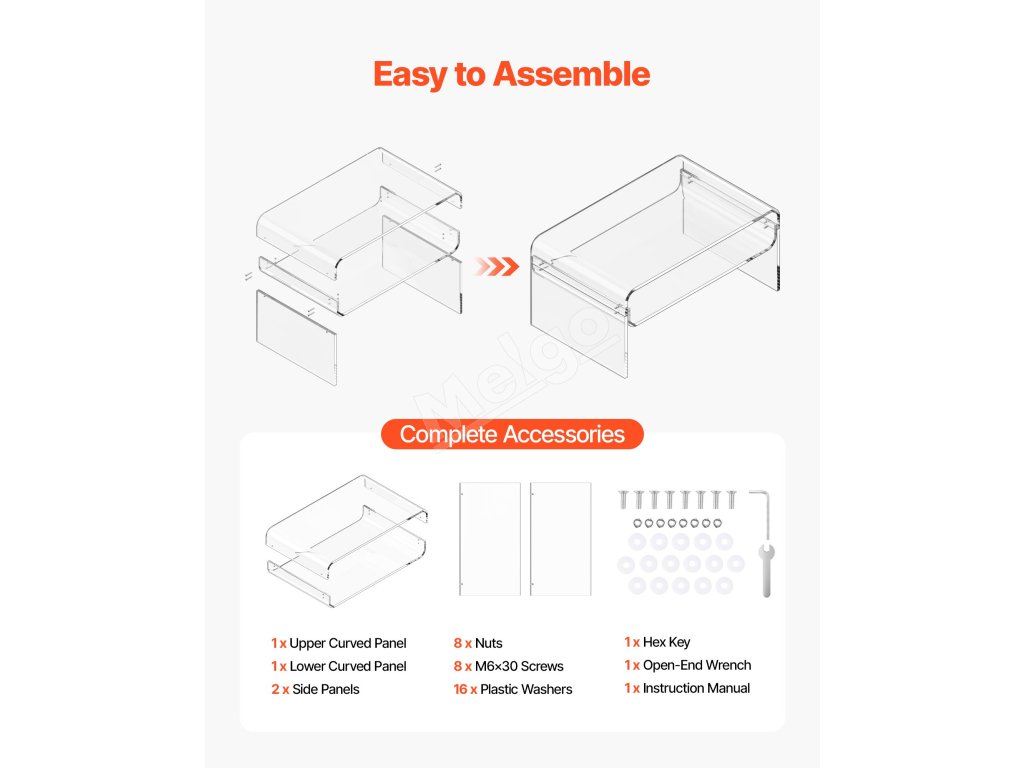 Easy to Assemble

Melgo

Complete Accessories

1 x Upper Curved Panel
1 x Lower Curved Panel
2 x Side Panels

8 x Nuts
8 x M6×30 Screws
16 x Plastic Washers

1 x Hex Key
1 x Open-End Wrench
1 x Instruction Manual