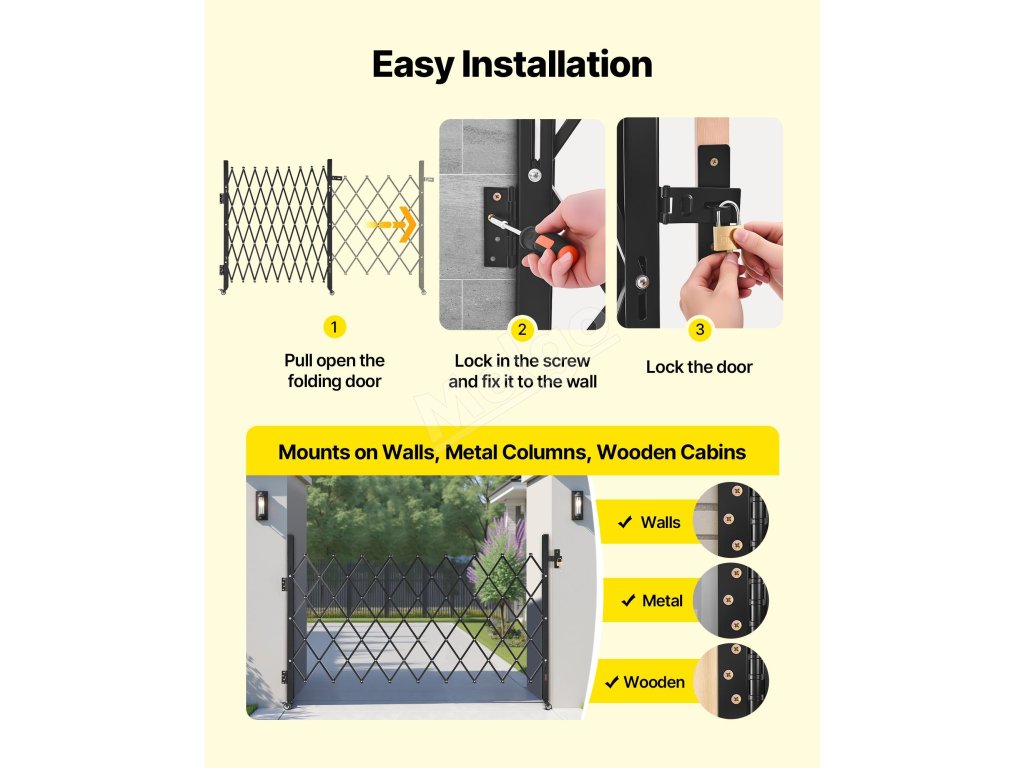 Easy Installation

1
Pull open the folding door

2
Lock in the screw and fix it to the wall

3
Lock the door

Mounts on Walls, Metal Columns, Wooden Cabins

✓ Walls

✓ Metal

✓ Wooden