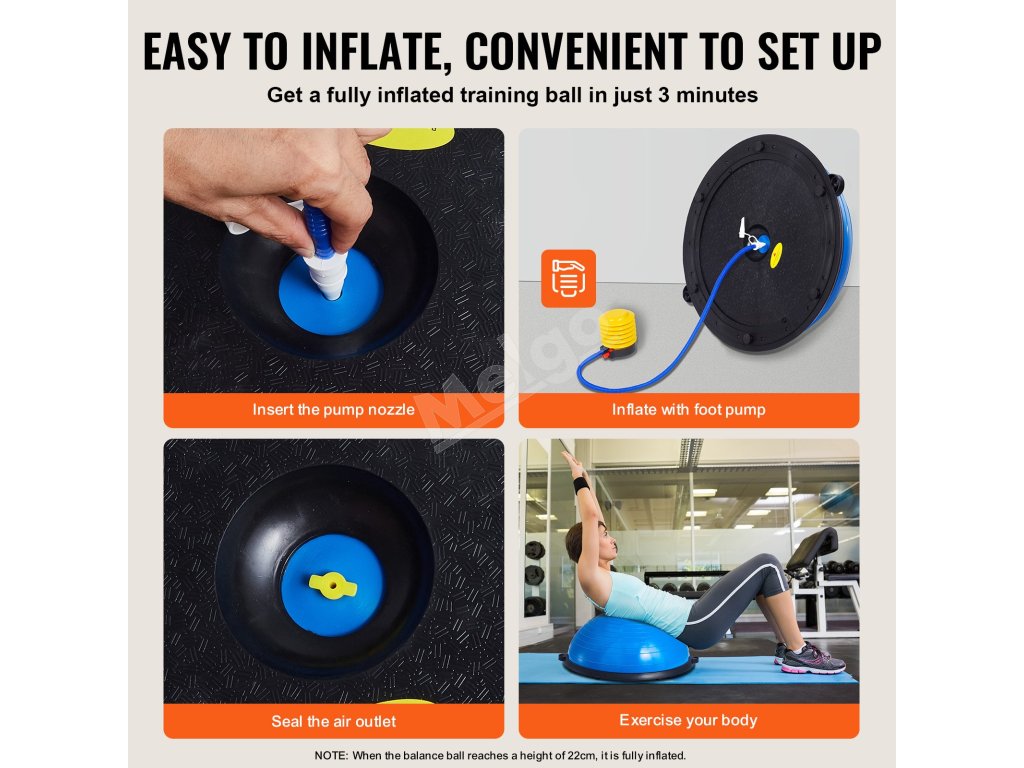 EASY TO INFLATE, CONVENIENT TO SET UP

Get a fully inflated training ball in just 3 minutes

Insert the pump nozzle

Inflate with foot pump

Melgo

Seal the air outlet

Exercise your body

NOTE: When the balance ball reaches a height of 22cm, it is fully inflated.