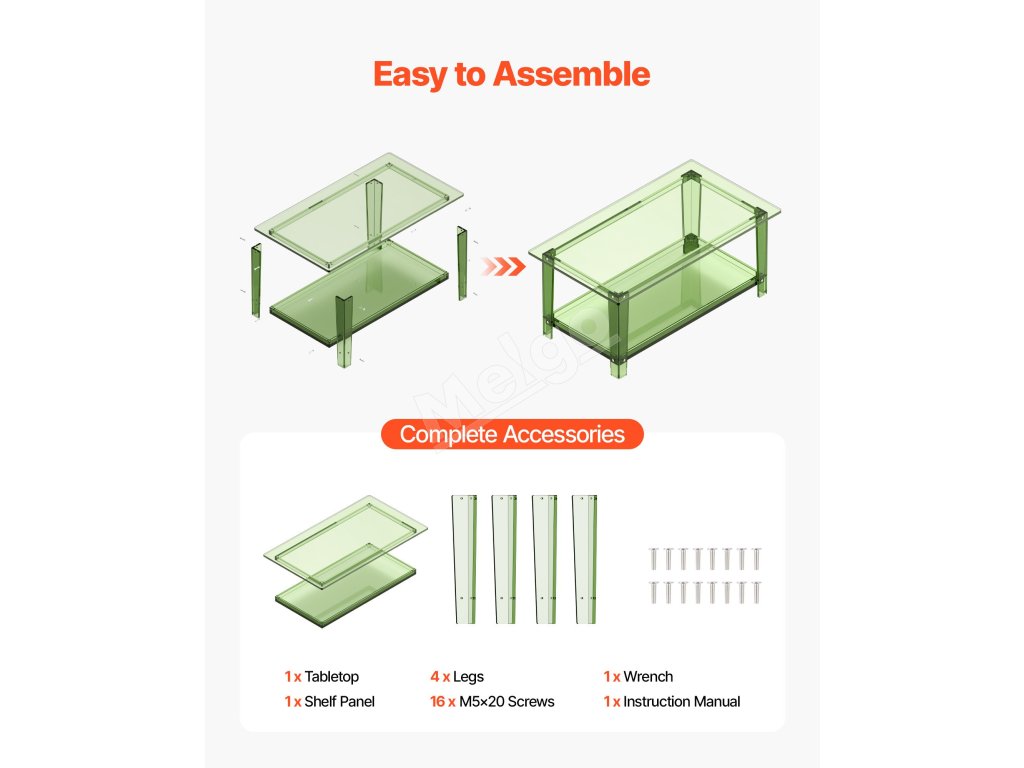 Easy to Assemble

Melgo

Complete Accessories

1 x Tabletop
1 x Shelf Panel

4 x Legs
16 x M5×20 Screws

1 x Wrench
1 x Instruction Manual