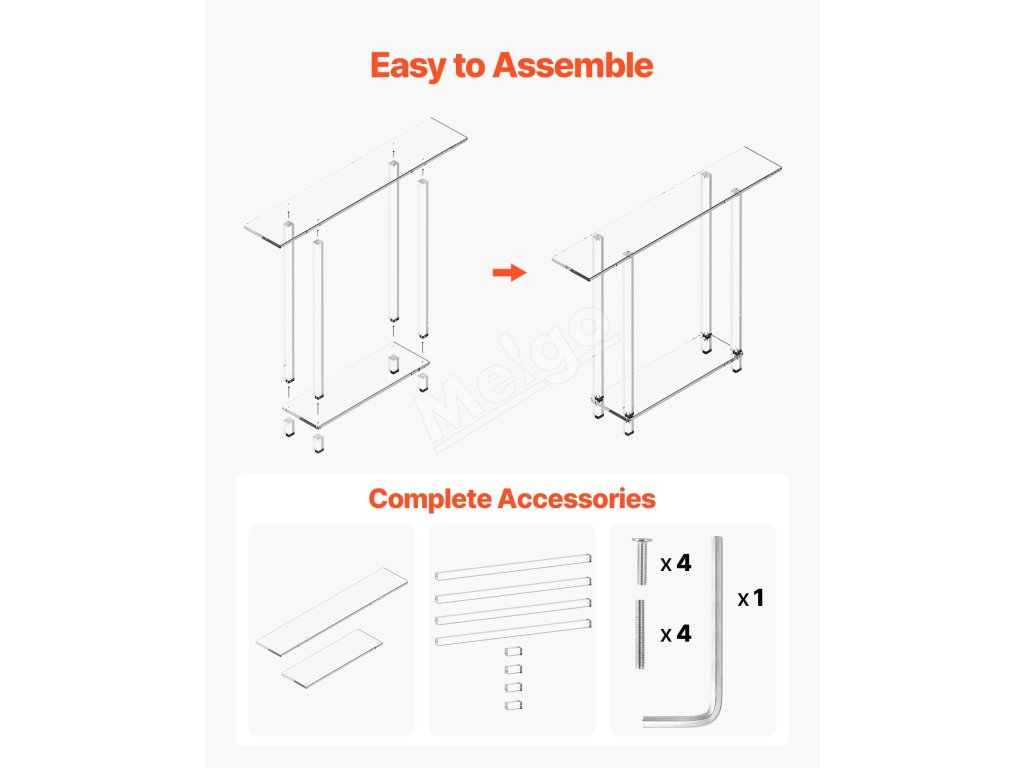 Easy to Assemble

Melgo

Complete Accessories

x 4

x 4

x 1