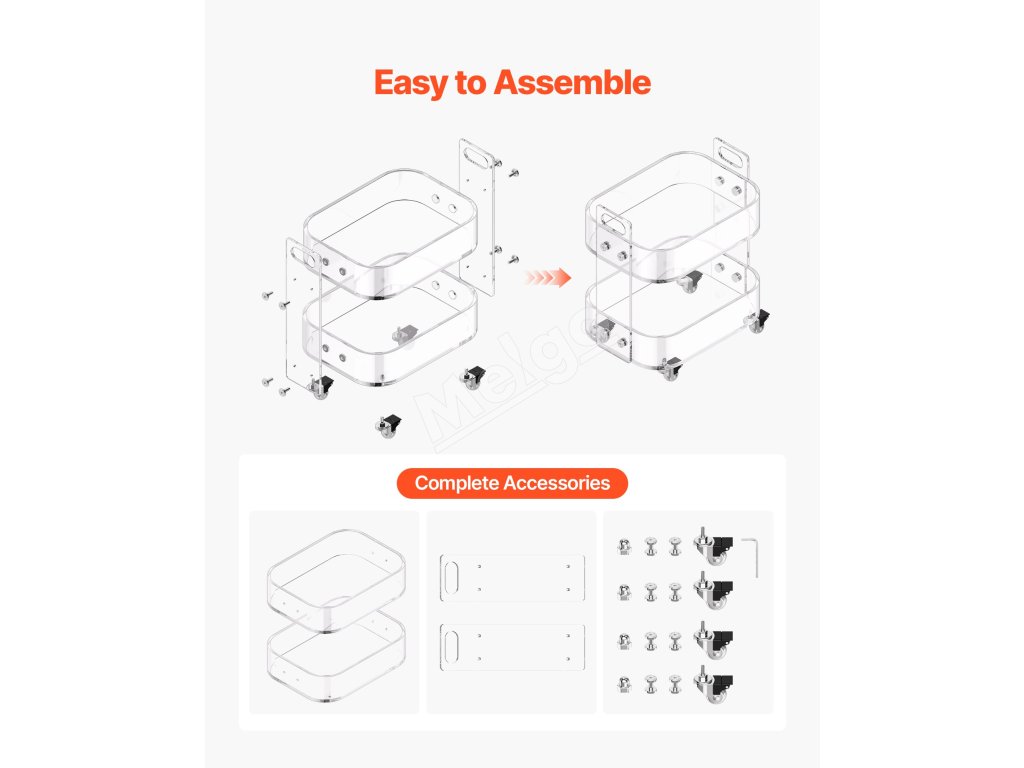 Easy to Assemble

Melgo

Complete Accessories