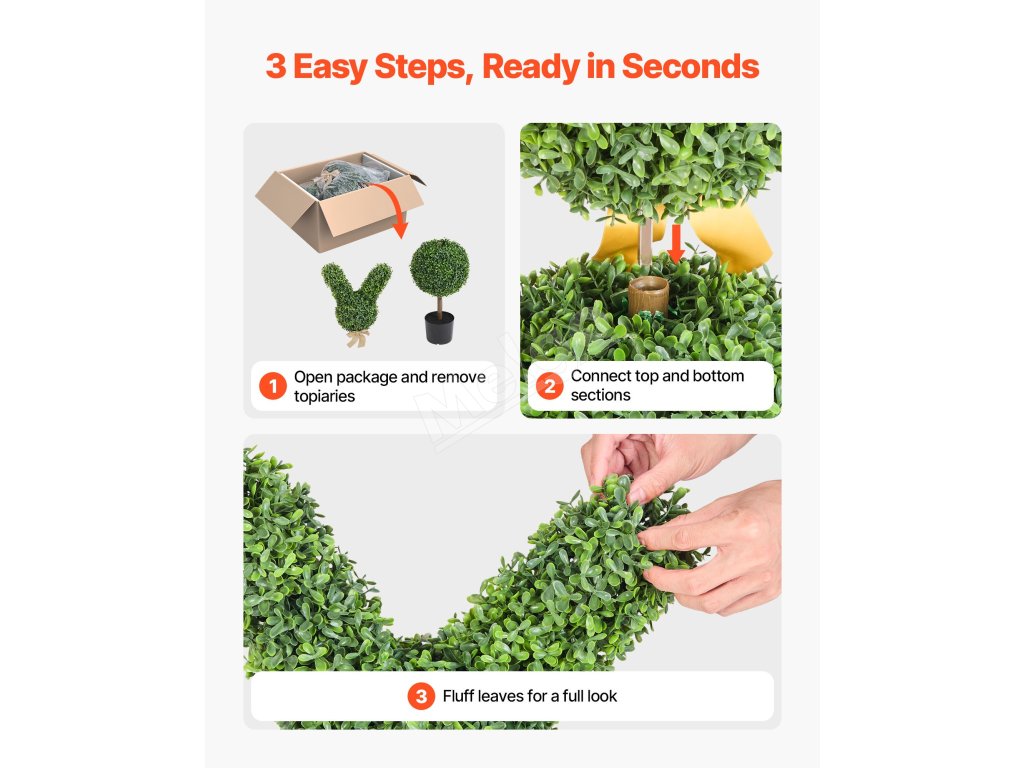 3 Easy Steps, Ready in Seconds

1 Open package and remove topiaries

2 Connect top and bottom sections

3 Fluff leaves for a full look