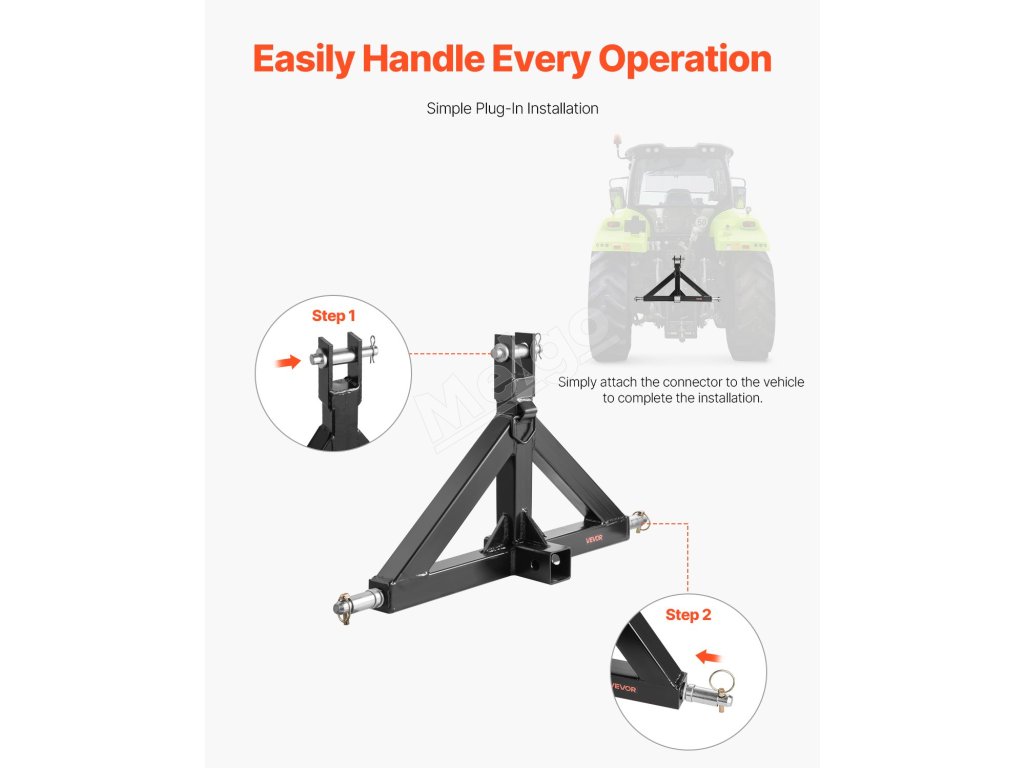 Easily Handle Every Operation

Simple Plug-In Installation

Step 1

Simply attach the connector to the vehicle to complete the installation.

VEVOR

Step 2

VEVOR