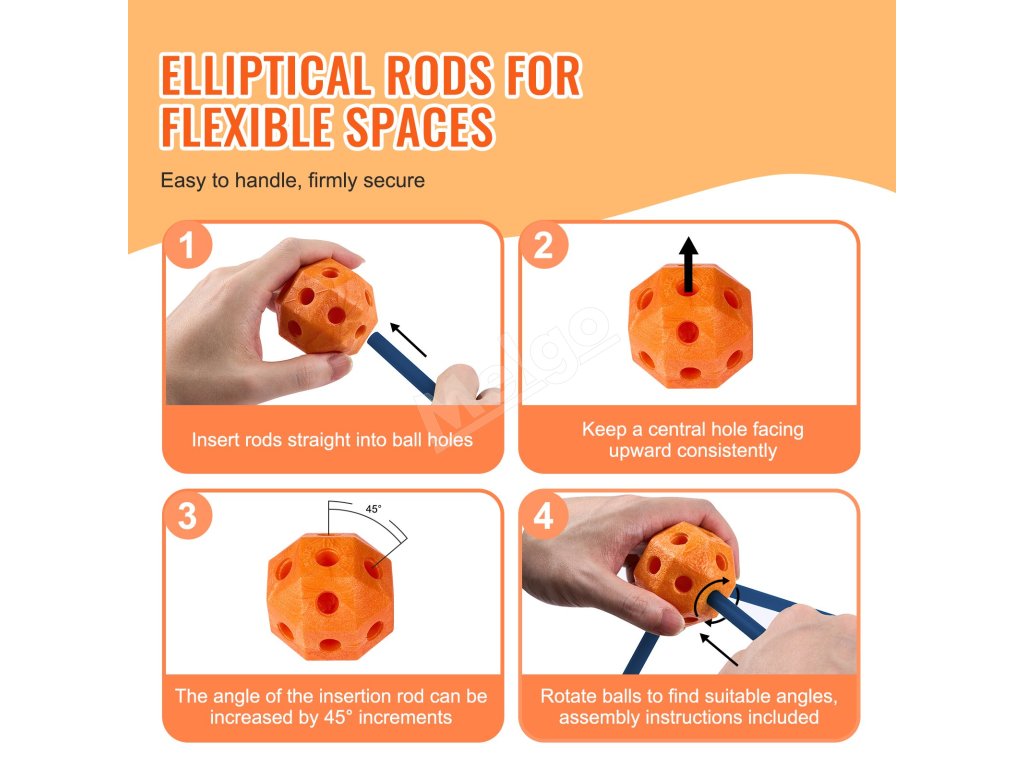 ELLIPTICAL RODS FOR FLEXIBLE SPACES

Easy to handle, firmly secure

1

Insert rods straight into ball holes

2

Keep a central hole facing upward consistently

3

45°

The angle of the insertion rod can be increased by 45° increments

4

Rotate balls to find suitable angles, assembly instructions included

Malgo