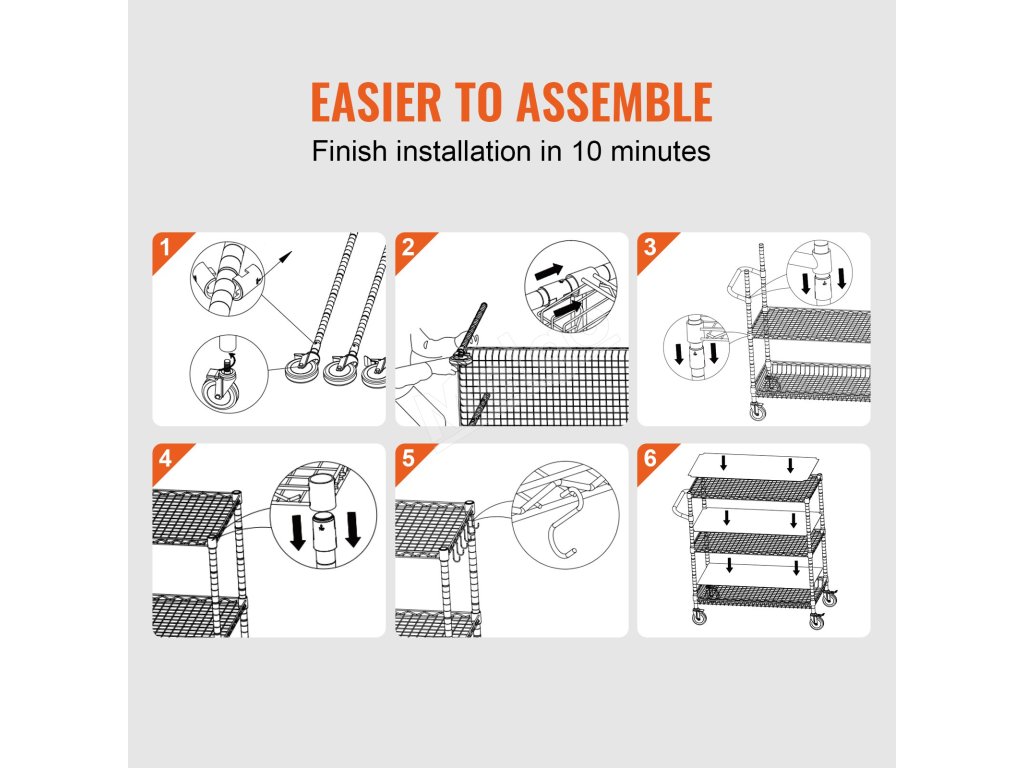 EASIER TO ASSEMBLE
Finish installation in 10 minutes

1

2

3

4

5

6