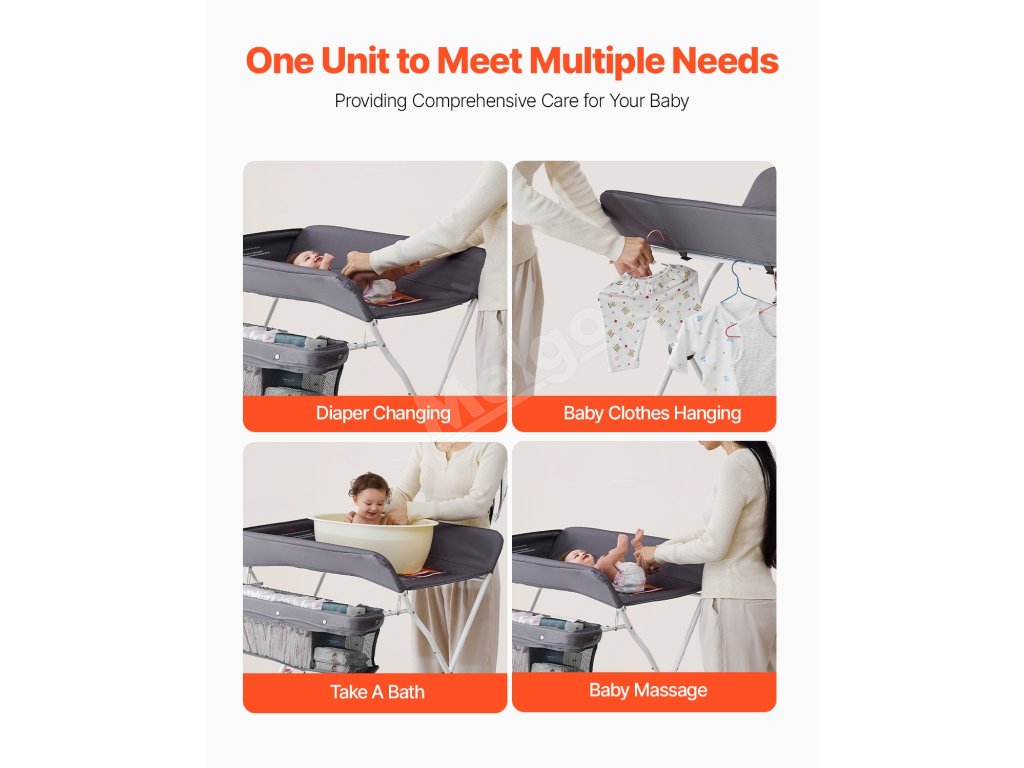 One Unit to Meet Multiple Needs

Providing Comprehensive Care for Your Baby

Diaper Changing

Baby Clothes Hanging

Take A Bath

Baby Massage