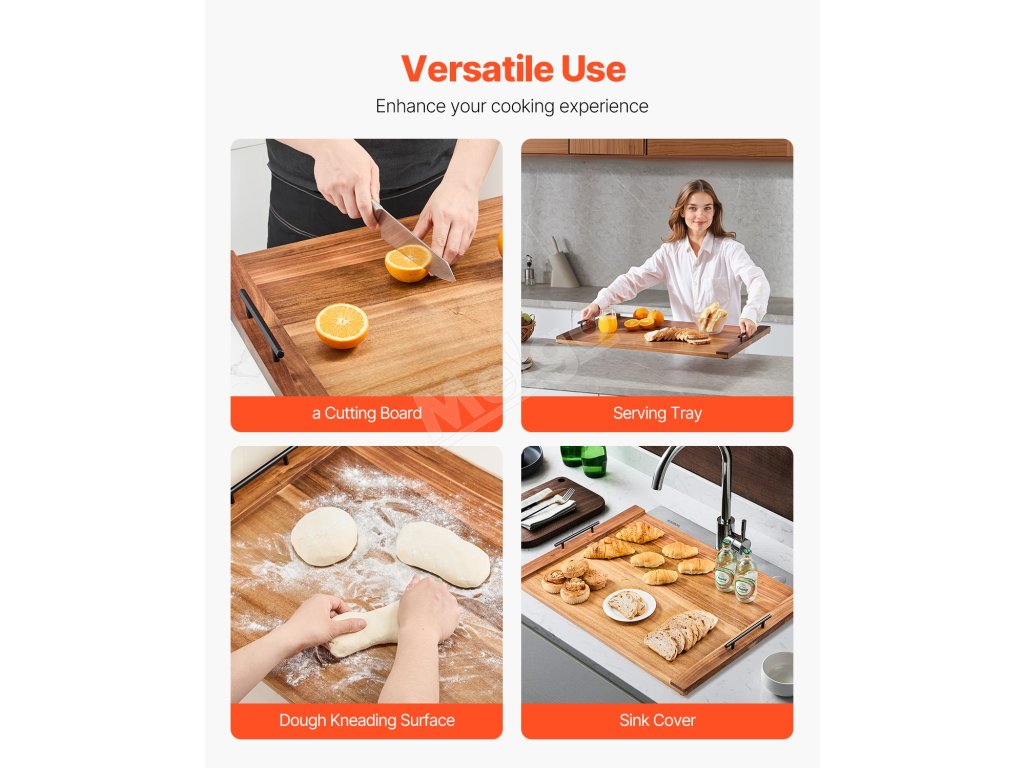 Versatile Use

Enhance your cooking experience

a Cutting Board

Serving Tray

Dough Kneading Surface

Sink Cover