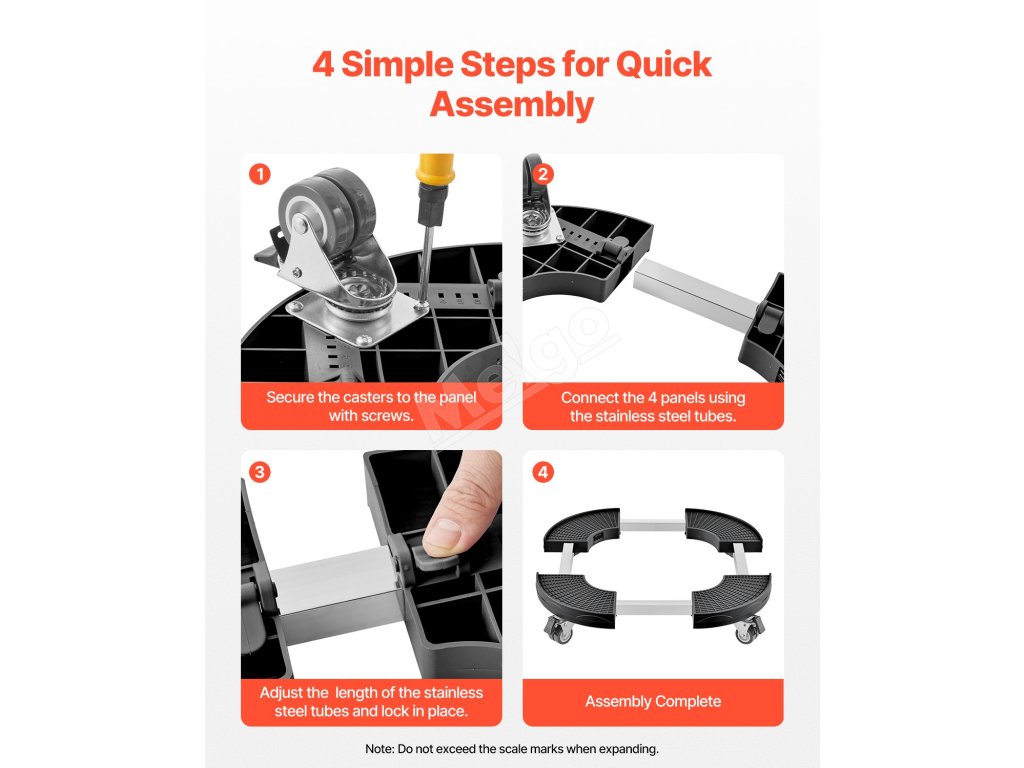 4 Simple Steps for Quick Assembly

1

Secure the casters to the panel with screws.

2

Connect the 4 panels using the stainless steel tubes.

3

Adjust the  length of the stainless steel tubes and lock in place.

4

Assembly Complete

Note: Do not exceed the scale marks when expanding.

Melgo