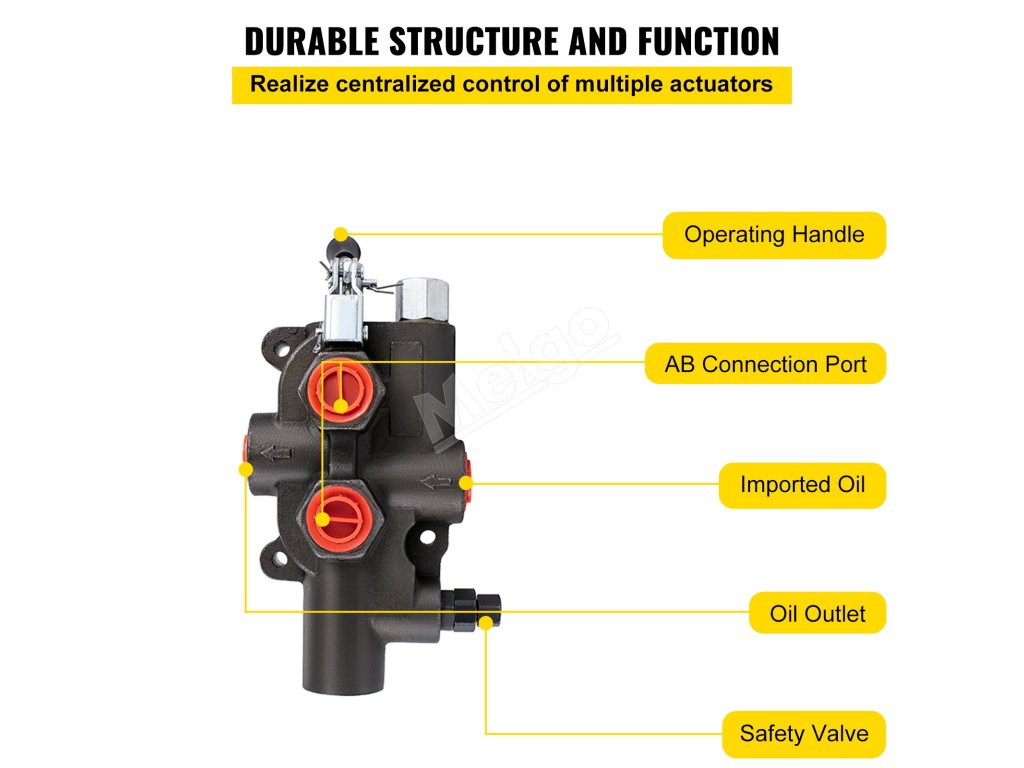 DURABLE STRUCTURE AND FUNCTION

Realize centralized control of multiple actuators

Operating Handle

AB Connection Port

Imported Oil

Oil Outlet

Safety Valve

Melgo