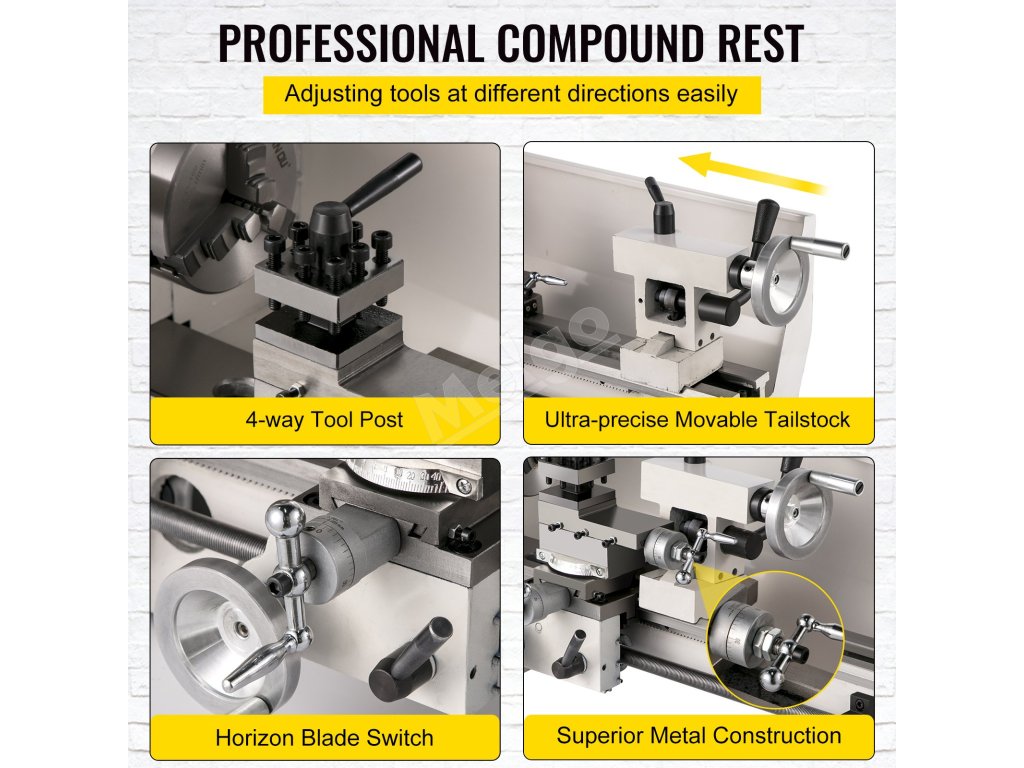 PROFESSIONAL COMPOUND REST

Adjusting tools at different directions easily

4-way Tool Post

Ultra-precise Movable Tailstock

Horizon Blade Switch

Superior Metal Construction