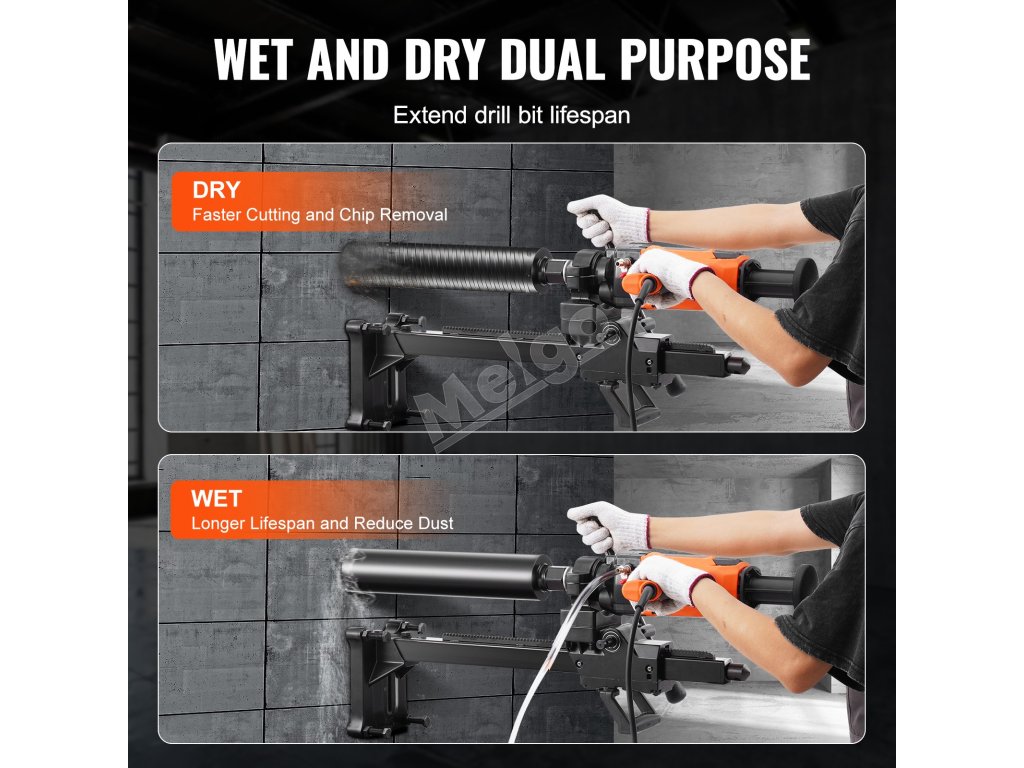 WET AND DRY DUAL PURPOSE

Extend drill bit lifespan

DRY
Faster Cutting and Chip Removal

Melgo

WET
Longer Lifespan and Reduce Dust