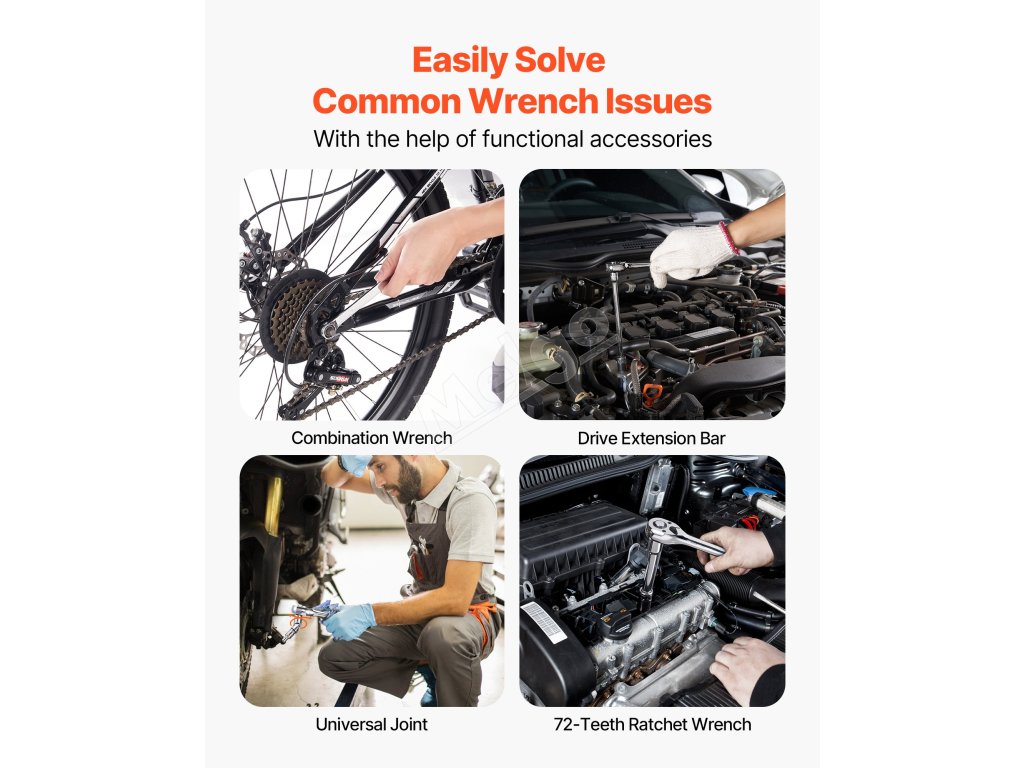 Easily Solve
Common Wrench Issues
With the help of functional accessories

Combination Wrench

Drive Extension Bar

Universal Joint

72-Teeth Ratchet Wrench