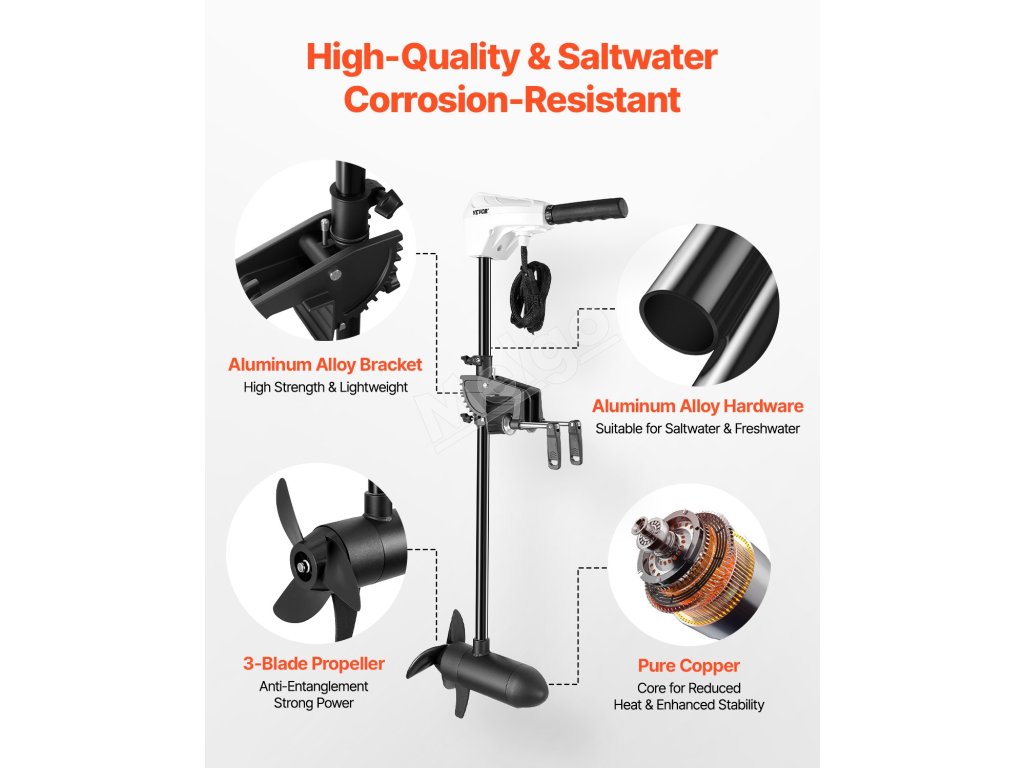 High-Quality & Saltwater Corrosion-Resistant

VEVOR

Aluminum Alloy Bracket
High Strength & Lightweight

Aluminum Alloy Hardware
Suitable for Saltwater & Freshwater

3-Blade Propeller
Anti-Entanglement
Strong Power

Pure Copper
Core for Reduced
Heat & Enhanced Stability