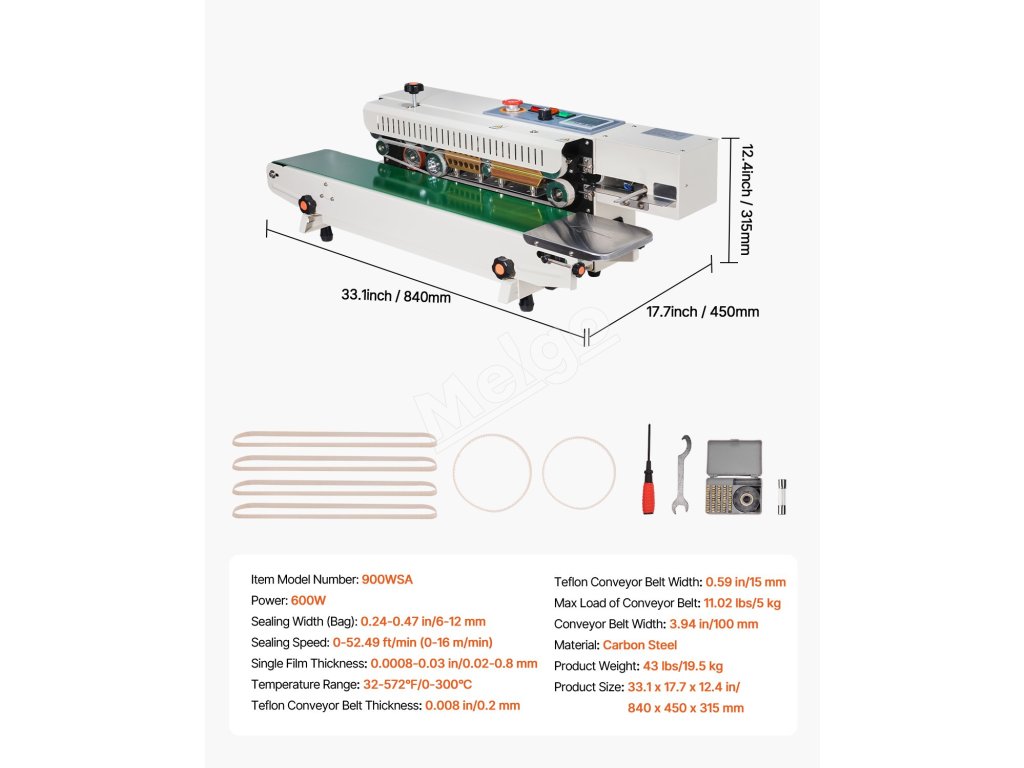 12.4inch / 315mm

33.1inch / 840mm

17.7inch / 450mm

Melgo

Item Model Number: 900WSA
Power: 600W
Sealing Width (Bag): 0.24-0.47 in/6-12 mm
Sealing Speed: 0-52.49 ft/min (0-16 m/min)
Single Film Thickness: 0.0008-0.03 in/0.02-0.8 mm
Temperature Range: 32-572°F/0-300°C
Teflon Conveyor Belt Thickness: 0.008 in/0.2 mm

Teflon Conveyor Belt Width: 0.59 in/15 mm
Max Load of Conveyor Belt: 11.02 lbs/5 kg
Conveyor Belt Width: 3.94 in/100 mm
Material: Carbon Steel
Product Weight: 43 lbs/19.5 kg
Product Size: 33.1 x 17.7 x 12.4 in/ 840 x 450 x 315 mm