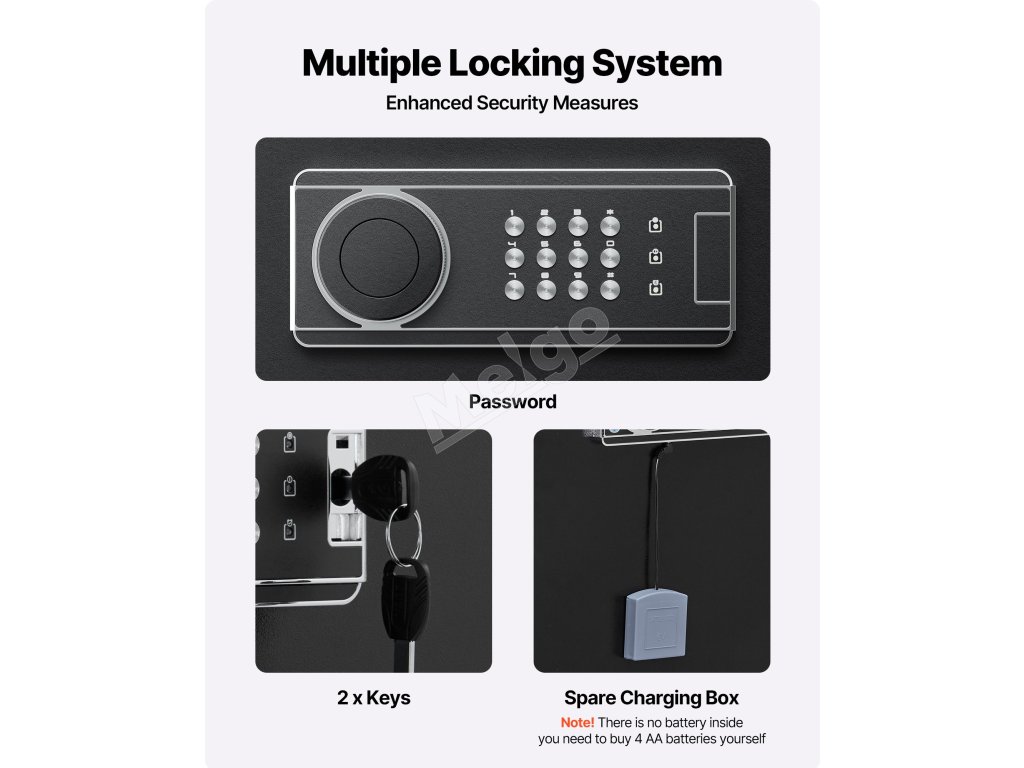 Multiple Locking System

Enhanced Security Measures

Melgo

Password

2 x Keys

Spare Charging Box

Note! There is no battery inside you need to buy 4 AA batteries yourself