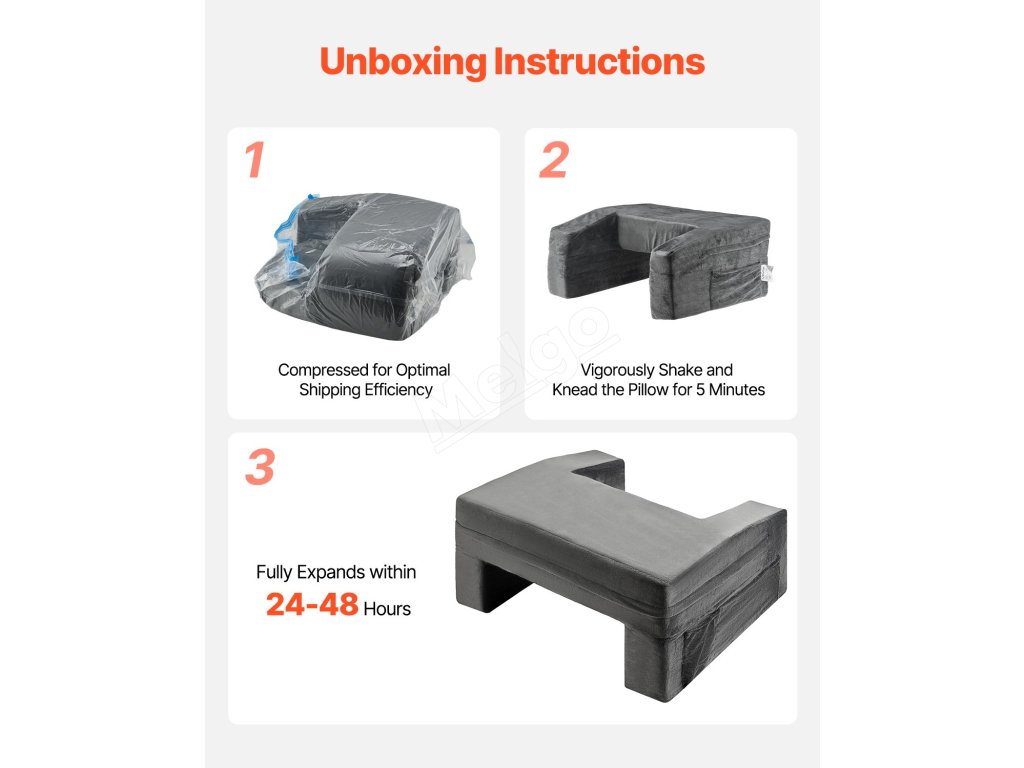 Unboxing Instructions

1

Compressed for Optimal Shipping Efficiency

2

Vigorously Shake and Knead the Pillow for 5 Minutes

Melgo

3

Fully Expands within
24-48 Hours