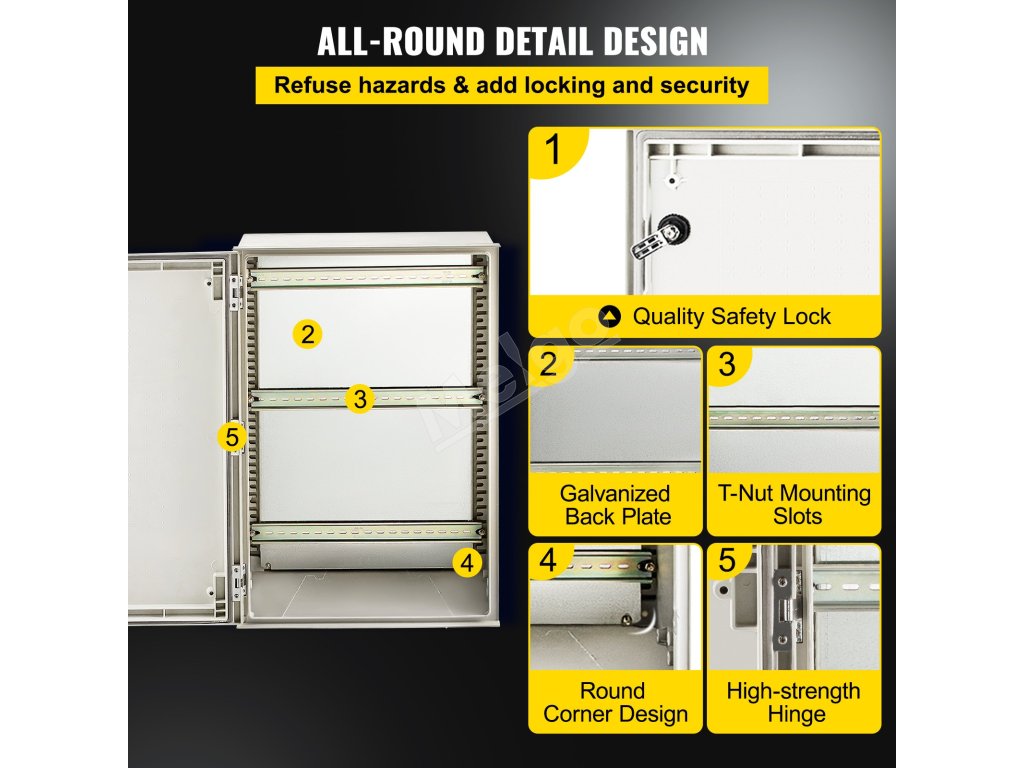 ALL-ROUND DETAIL DESIGN

Refuse hazards & add locking and security

2

3

5

4

1

Quality Safety Lock

2

Galvanized Back Plate

3

T-Nut Mounting Slots

4

Round Corner Design

5

High-strength Hinge