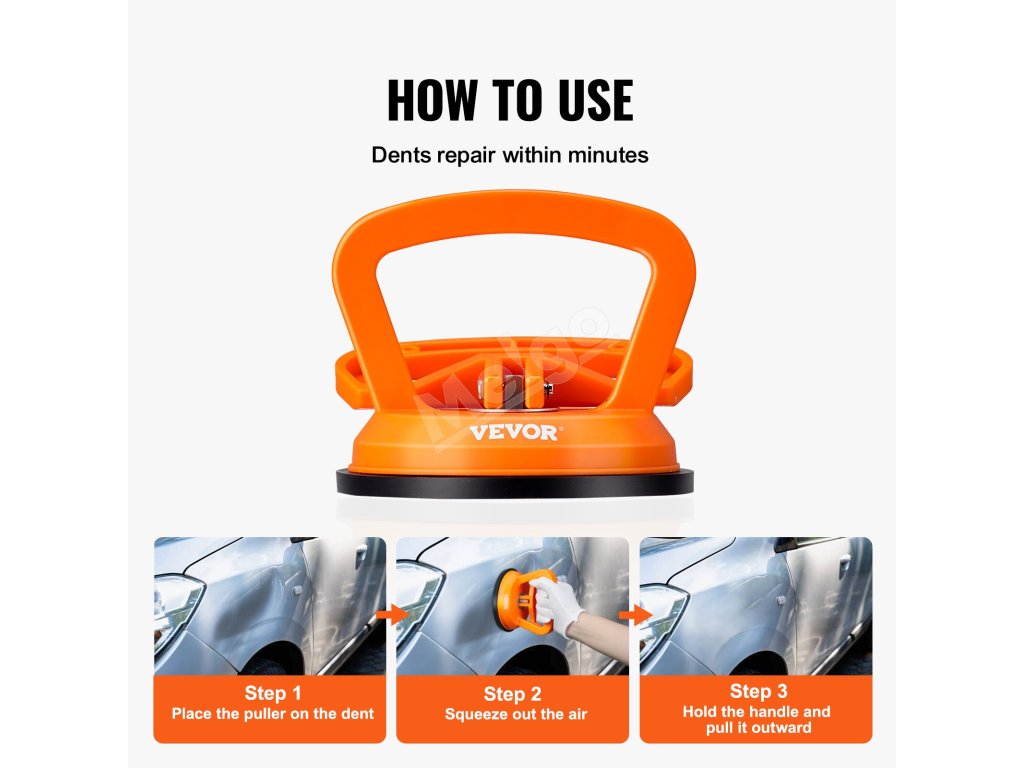 HOW TO USE

Dents repair within minutes

VEVOR

Step 1
Place the puller on the dent

Step 2
Squeeze out the air

Step 3
Hold the handle and pull it outward