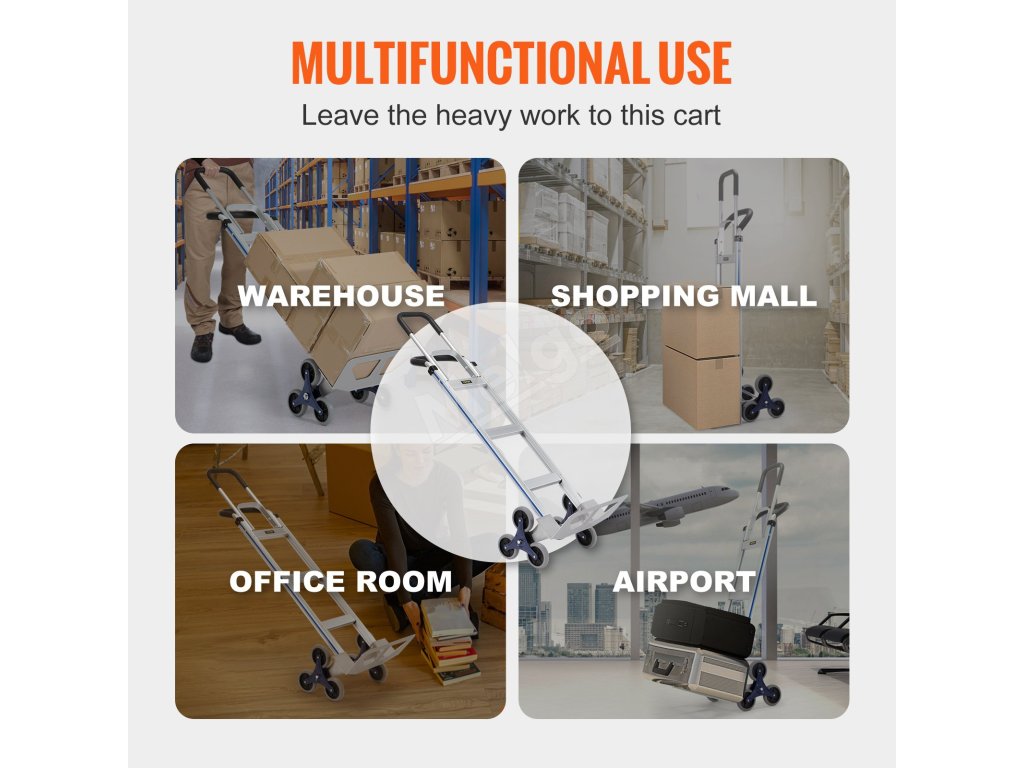 MULTIFUNCTIONAL USE
Leave the heavy work to this cart

WAREHOUSE

SHOPPING MALL

OFFICE ROOM

AIRPORT