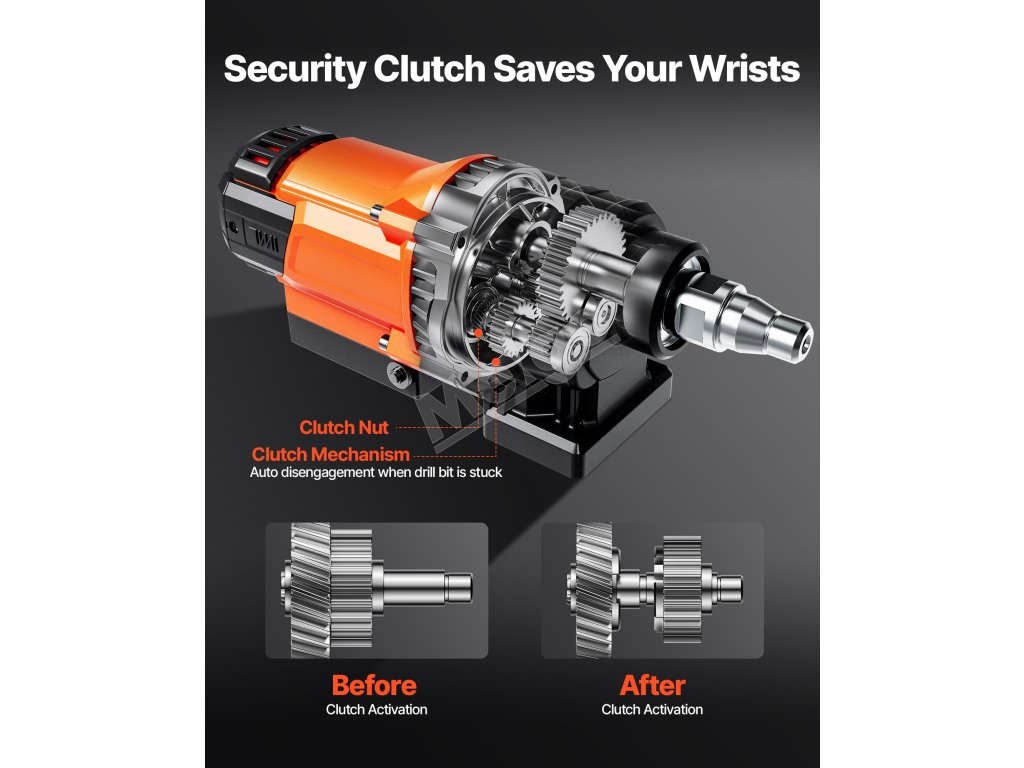 Security Clutch Saves Your Wrists

Clutch Nut

Clutch Mechanism
Auto disengagement when drill bit is stuck

Before
Clutch Activation

After
Clutch Activation